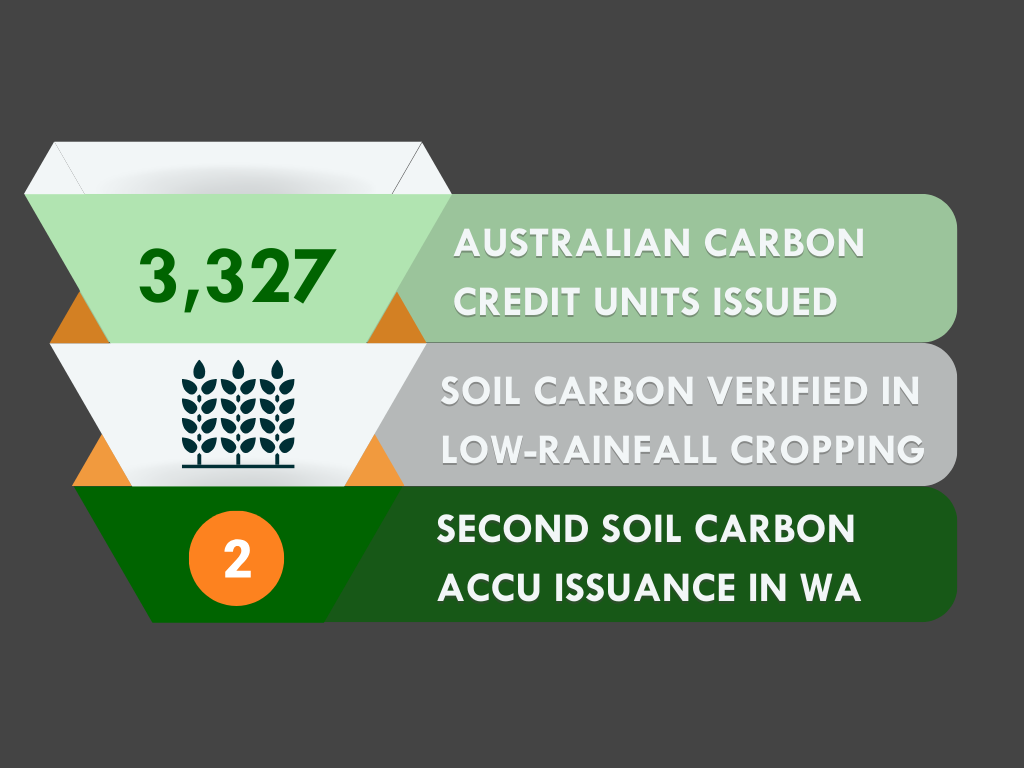 3,327

AUSTRALIAN CARBON CREDIT UNITS ISSUED

SOIL CARBON VERIFIED IN LOW-RAINFALL CROPPING

2

SECOND SOIL CARBON ACCU ISSUANCE IN WA