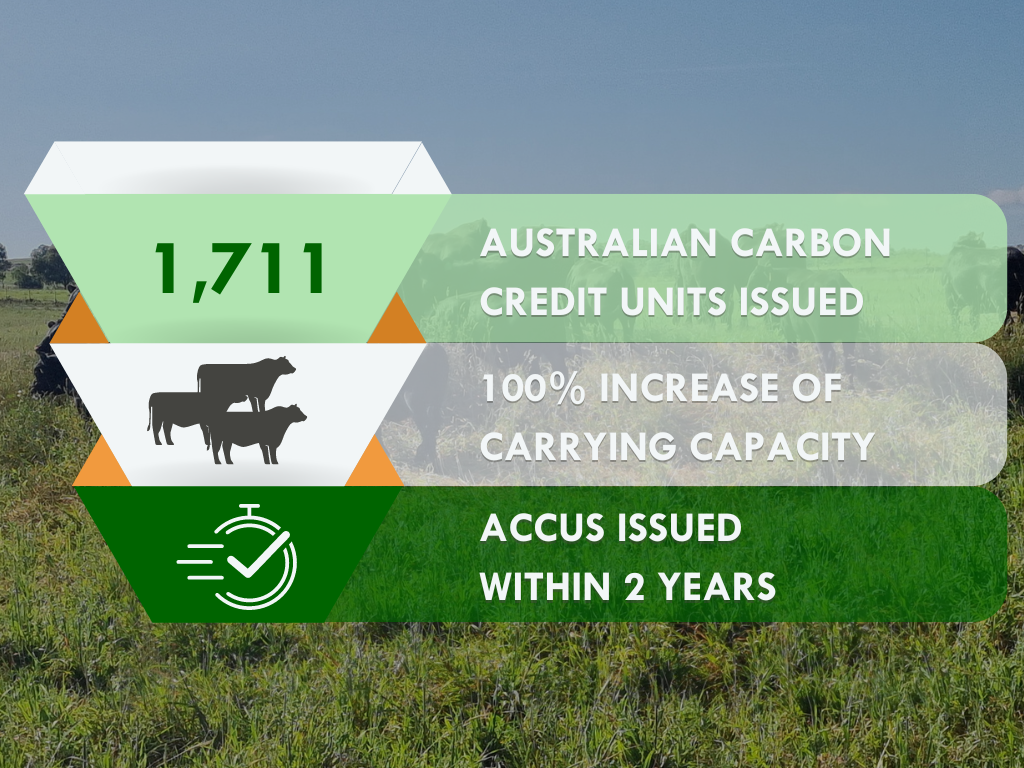 1,711

AUSTRALIAN CARBON CREDIT UNITS ISSUED

100% INCREASE OF CARRYING CAPACITY

ACCUS ISSUED WITHIN 2 YEARS