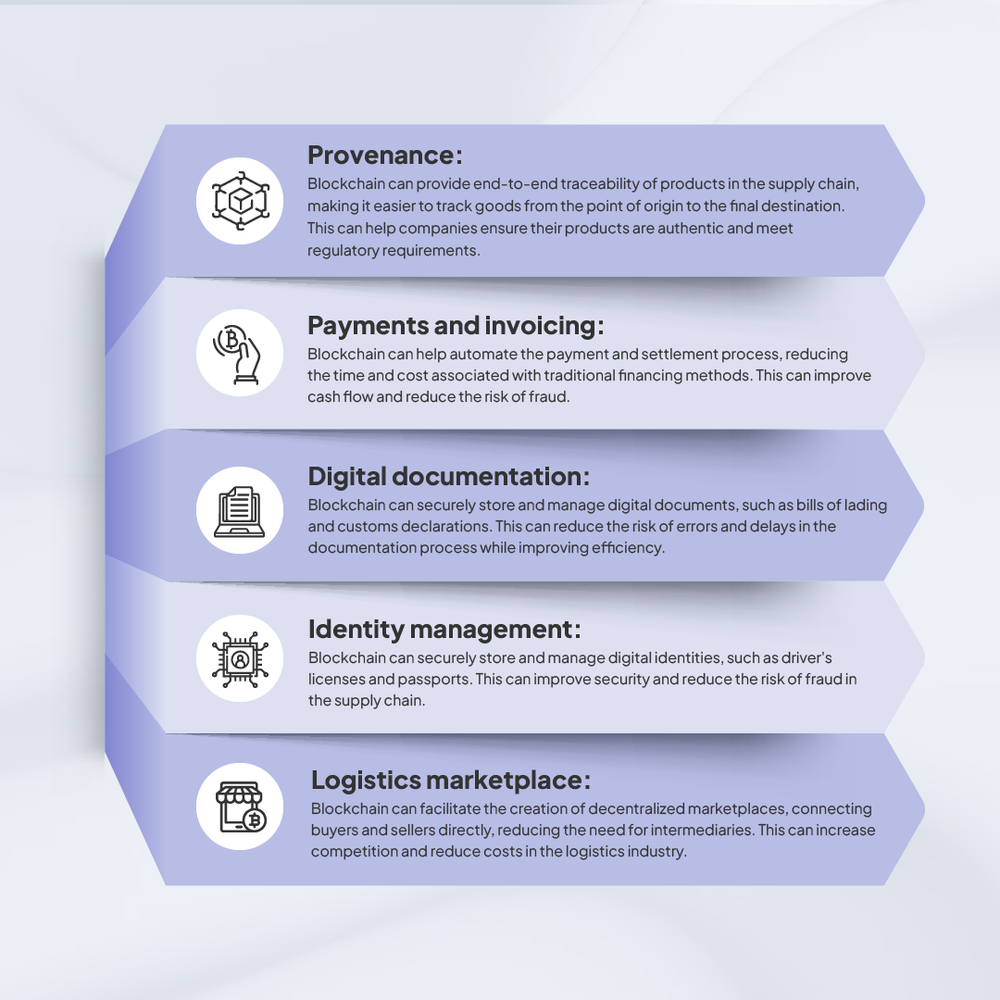 Provenance:
Blockchain can provide end-to-end traceability of products in the supply chain, making it easier to track goods from the point of origin to the final destination. This can help companies ensure their products are authentic and meet regulatory requirements.

Payments and invoicing:
Blockchain can help automate the payment and settlement process, reducing the time and cost associated with traditional financing methods. This can improve cash flow and reduce the risk of fraud.

Digital documentation:
Blockchain can securely store and manage digital documents, such as bills of lading and customs declarations. This can reduce the risk of errors and delays in the documentation process while improving efficiency.

Identity management:
Blockchain can securely store and manage digital identities, such as driver's licenses and passports. This can improve security and reduce the risk of fraud in the supply chain.

Logistics marketplace:
Blockchain can facilitate the creation of decentralized marketplaces, connecting buyers and sellers directly, reducing the need for intermediaries. This can increase competition and reduce costs in the logistics industry.