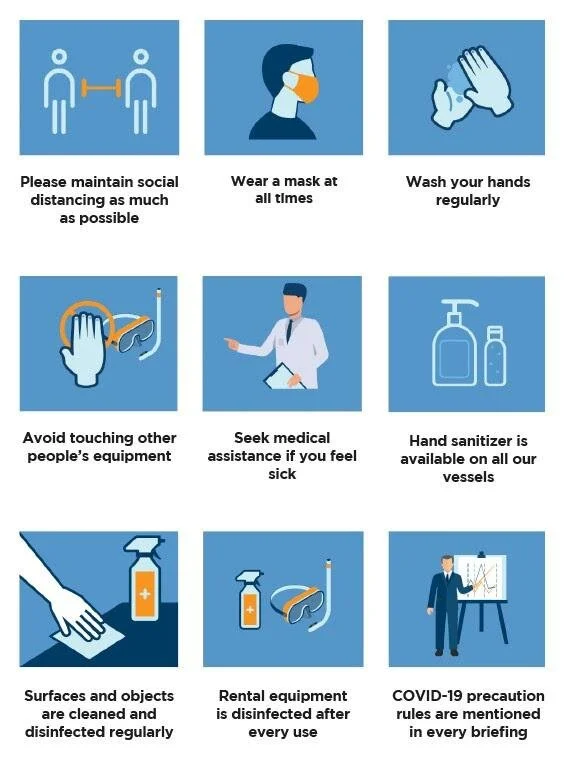 Please maintain social distancing as much as possible

Wear a mask at all times

Wash your hands regularly

Avoid touching other people's equipment

Seek medical assistance if you feel sick

Hand sanitizer is available on all our vessels

Surfaces and objects are cleaned and disinfected regularly

Rental equipment is disinfected after every use

COVID-19 precaution rules are mentioned in every briefing