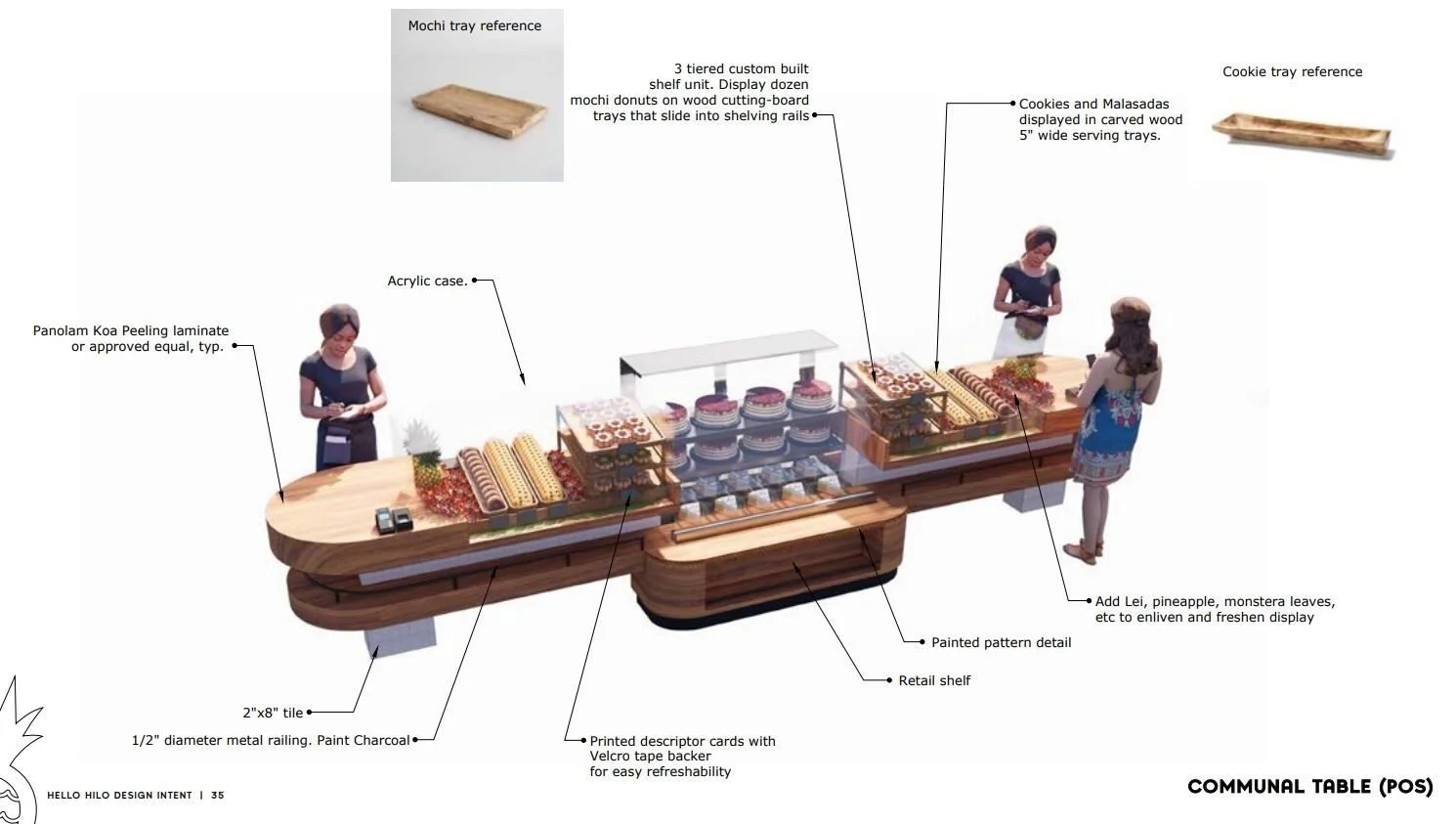 Mochi tray reference

3 tiered custom built shelf unit. Display dozen mochi donuts on wood cutting-board trays that slide into shelving rails

Cookie tray reference

Cookies and Malasadas displayed in carved wood 5" wide serving trays.

Acrylic case.

Panolam Koa Peeling laminate or approved equal, typ.

Add Lei, pineapple, monstera leaves, etc to enliven and freshen display

Painted pattern detail

Retail shelf

2"x8" tile

1/2" diameter metal railing. Paint Charcoal

Printed descriptor cards with Velcro tape backer for easy refreshability

HELLO HILO DESIGN INTENT | 35

COMMUNAL TABLE (POS)