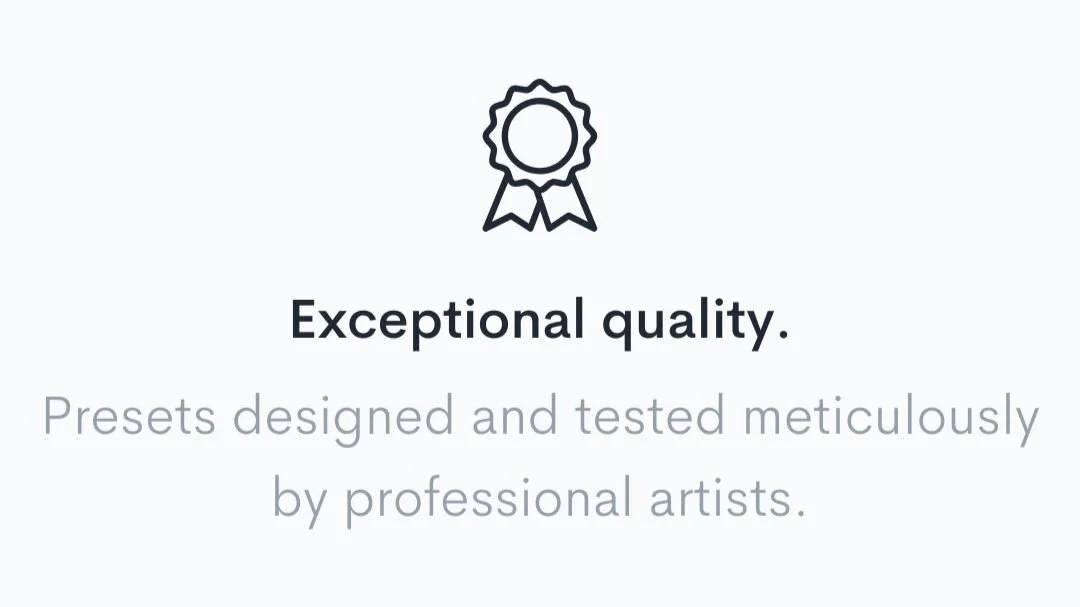 Exceptional quality.

Presets designed and tested meticulously by professional artists.