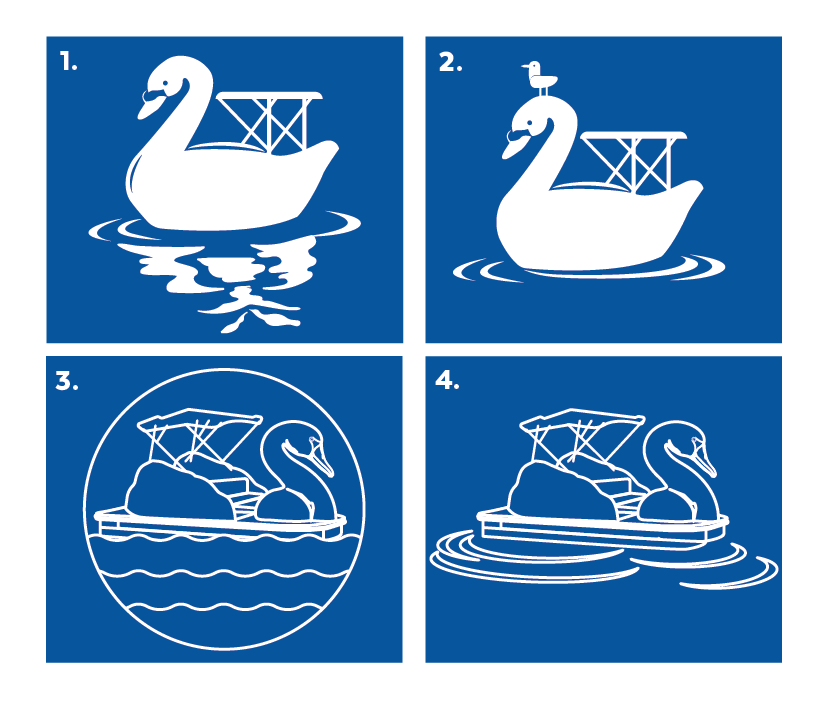 1.

2.

3.

4.