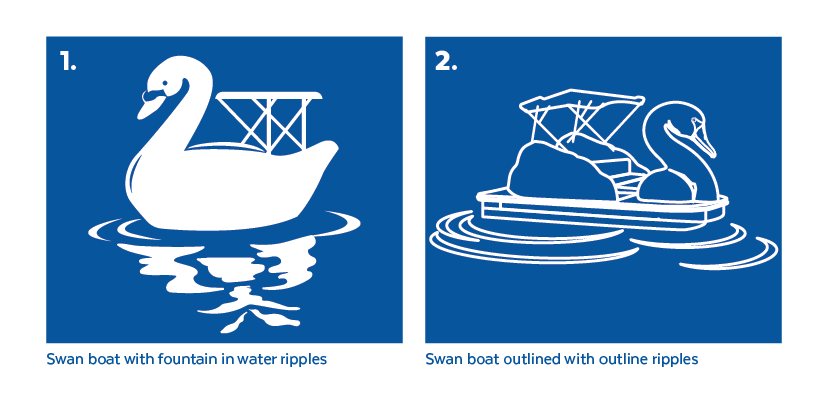 1.

Swan boat with fountain in water ripples

2.

Swan boat outlined with outline ripples