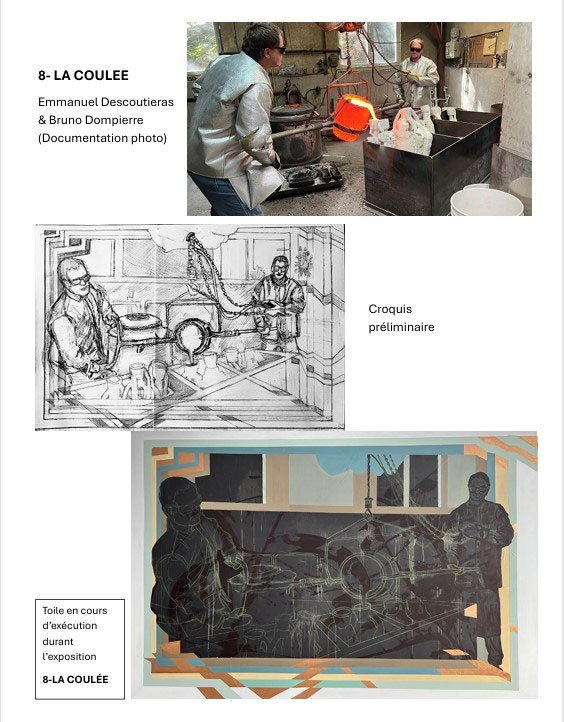 8- LA COULEE

Emmanuel Descoutieras & Bruno Dompierre (Documentation photo)

Croquis préliminaire

Toile en cours d'exécution durant l'exposition

8-LA COULÉE