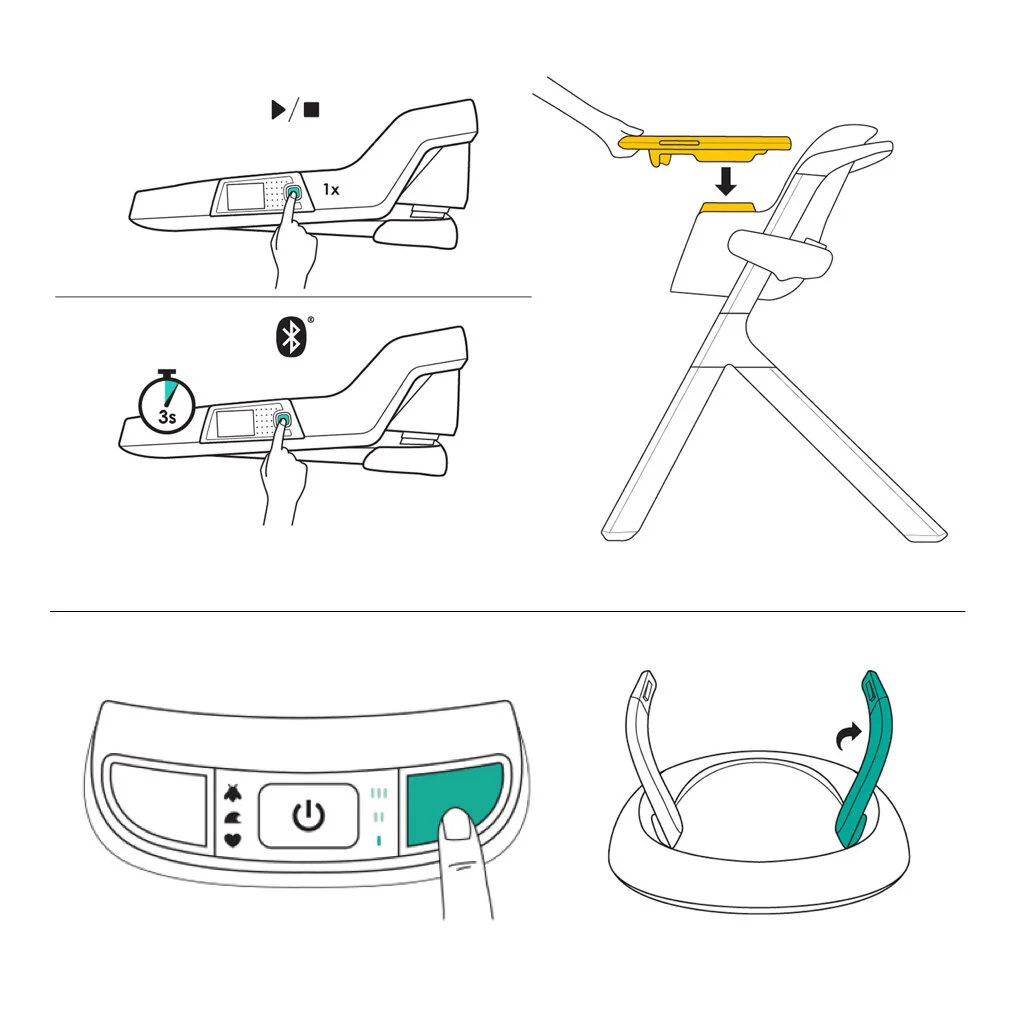 1x

3s