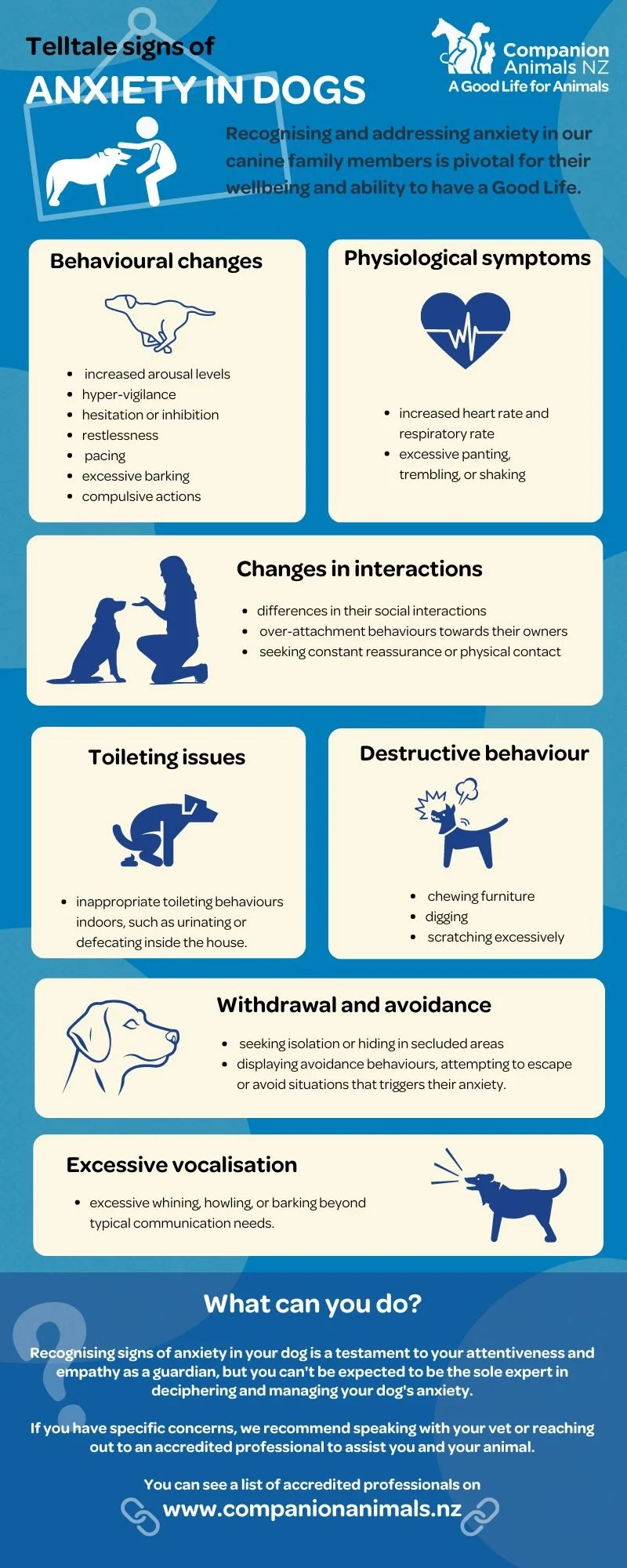 Telltale signs of
ANXIETY IN DOGS

Companion Animals NZ
A Good Life for Animals

Recognising and addressing anxiety in our canine family members is pivotal for their wellbeing and ability to have a Good Life.

Behavioural changes

- increased arousal levels
- hyper-vigilance
- hesitation or inhibition
- restlessness
- pacing
- excessive barking
- compulsive actions

Physiological symptoms

- increased heart rate and respiratory rate
- excessive panting, trembling, or shaking

Changes in interactions

- differences in their social interactions
- over-attachment behaviours towards their owners
- seeking constant reassurance or physical contact

Toileting issues

- inappropriate toileting behaviours indoors, such as urinating or defecating inside the house.

Destructive behaviour

- chewing furniture
- digging
- scratching excessively

Withdrawal and avoidance

- seeking isolation or hiding in secluded areas
- displaying avoidance behaviours, attempting to escape or avoid situations that triggers their anxiety.

Excessive vocalisation

- excessive whining, howling, or barking beyond typical communication needs.

What can you do?

Recognising signs of anxiety in your dog is a testament to your attentiveness and empathy as a guardian, but you can't be expected to be the sole expert in deciphering and managing your dog's anxiety.

If you have specific concerns, we recommend speaking with your vet or reaching out to an accredited professional to assist you and your animal.

You can see a list of accredited professionals on
www.companionanimals.nz