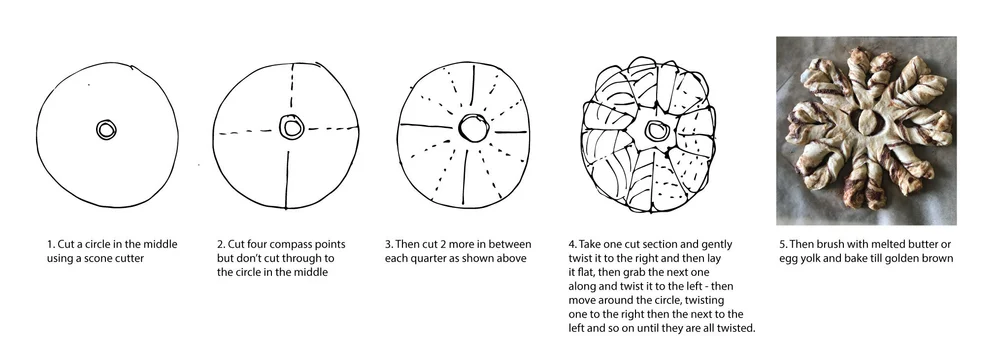 1. Cut a circle in the middle using a scone cutter

2. Cut four compass points but don't cut through to the circle in the middle

3. Then cut 2 more in between each quarter as shown above

4. Take one cut section and gently twist it to the right and then lay it flat, then grab the next one along and twist it to the left - then move around the circle, twisting one to the right then the next to the left and so on until they are all twisted.

5. Then brush with melted butter or egg yolk and bake till golden brown