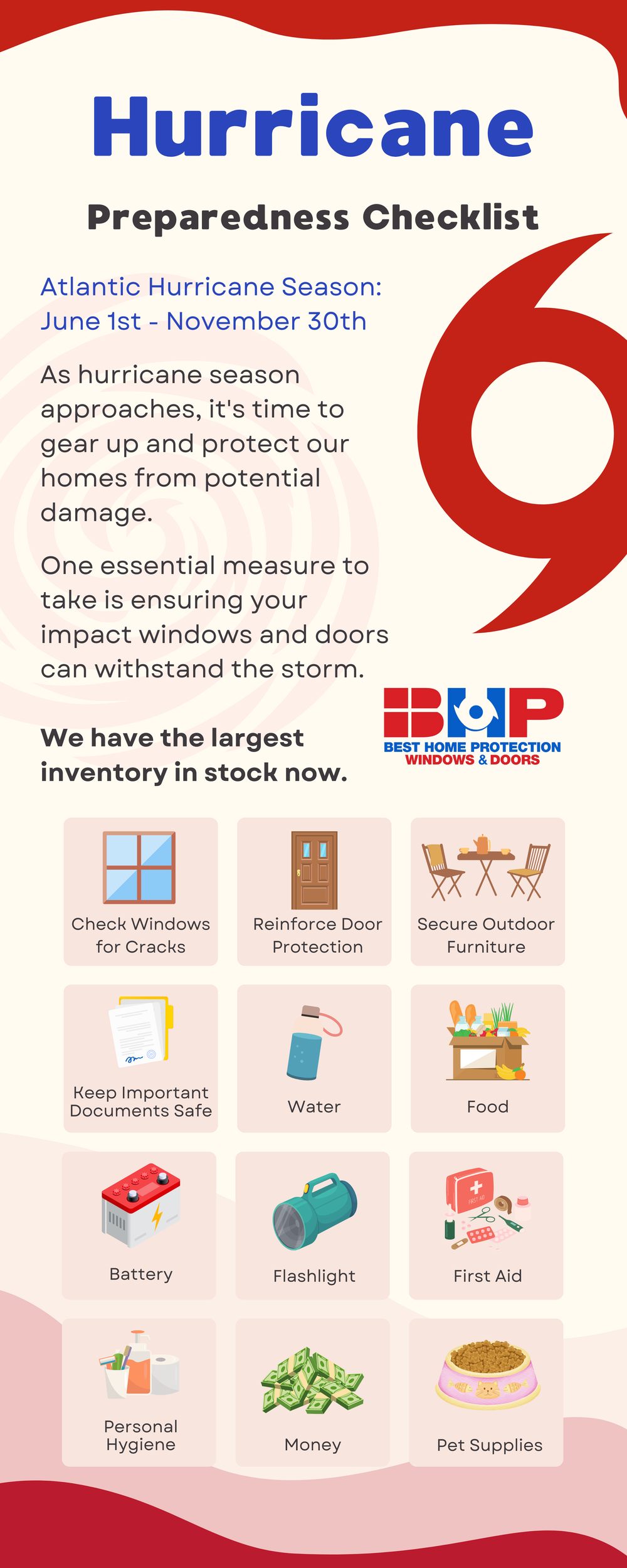 Hurricane

Preparedness Checklist

Atlantic Hurricane Season: June 1st - November 30th

As hurricane season approaches, it's time to gear up and protect our homes from potential damage.

One essential measure to take is ensuring your impact windows and doors can withstand the storm.

We have the largest inventory in stock now.

BHP
BEST HOME PROTECTION
WINDOWS & DOORS

Check Windows for Cracks

Reinforce Door Protection

Secure Outdoor Furniture

Keep Important Documents Safe

Water

Food

Battery

Flashlight

FIRST AID

First Aid

Personal Hygiene

Money

Pet Supplies