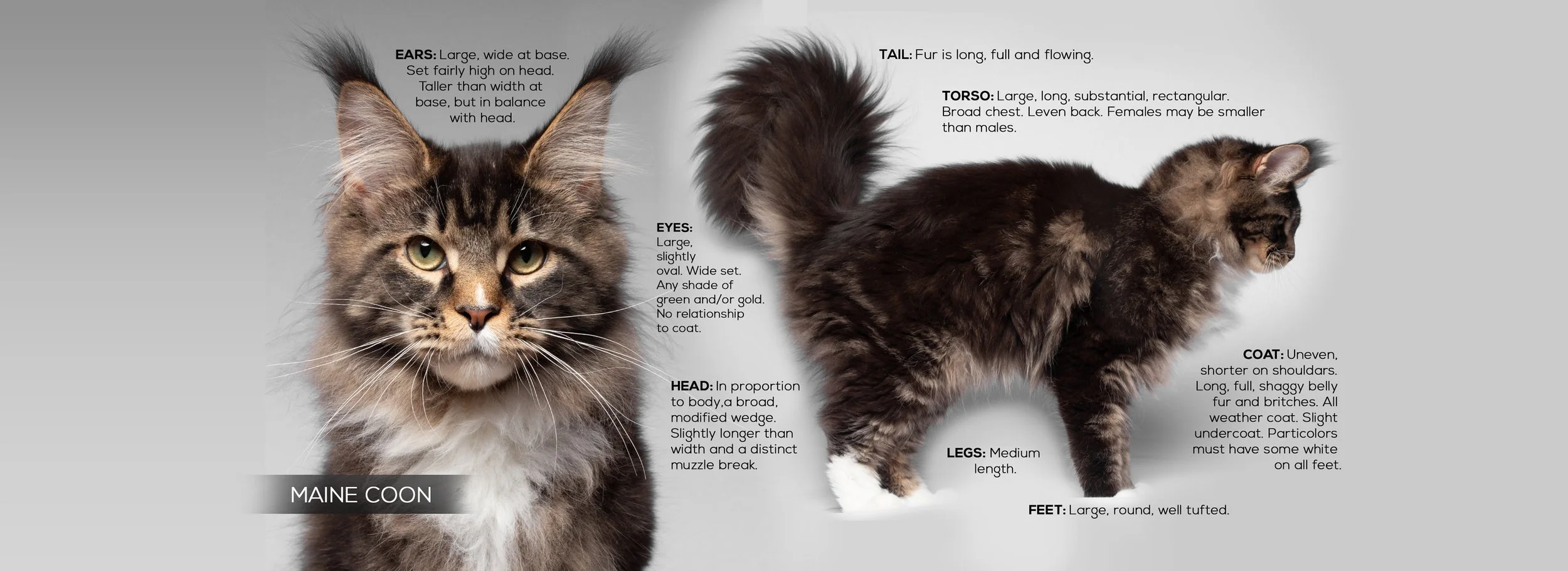 EARS: Large, wide at base. Set fairly high on head. Taller than width at base, but in balance with head.

EYES: Large, slightly oval. Wide set. Any shade of green and/or gold. No relationship to coat.

HEAD: In proportion to body,a broad, modified wedge. Slightly longer than width and a distinct muzzle break.

MAINE COON

TAIL: Fur is long, full and flowing.

TORSO: Large, long, substantial, rectangular. Broad chest. Leven back. Females may be smaller than males.

COAT: Uneven, shorter on shouldars. Long, full, shaggy belly fur and britches. All weather coat. Slight undercoat. Particolors must have some white on all feet.

LEGS: Medium length.

FEET: Large, round, well tufted.