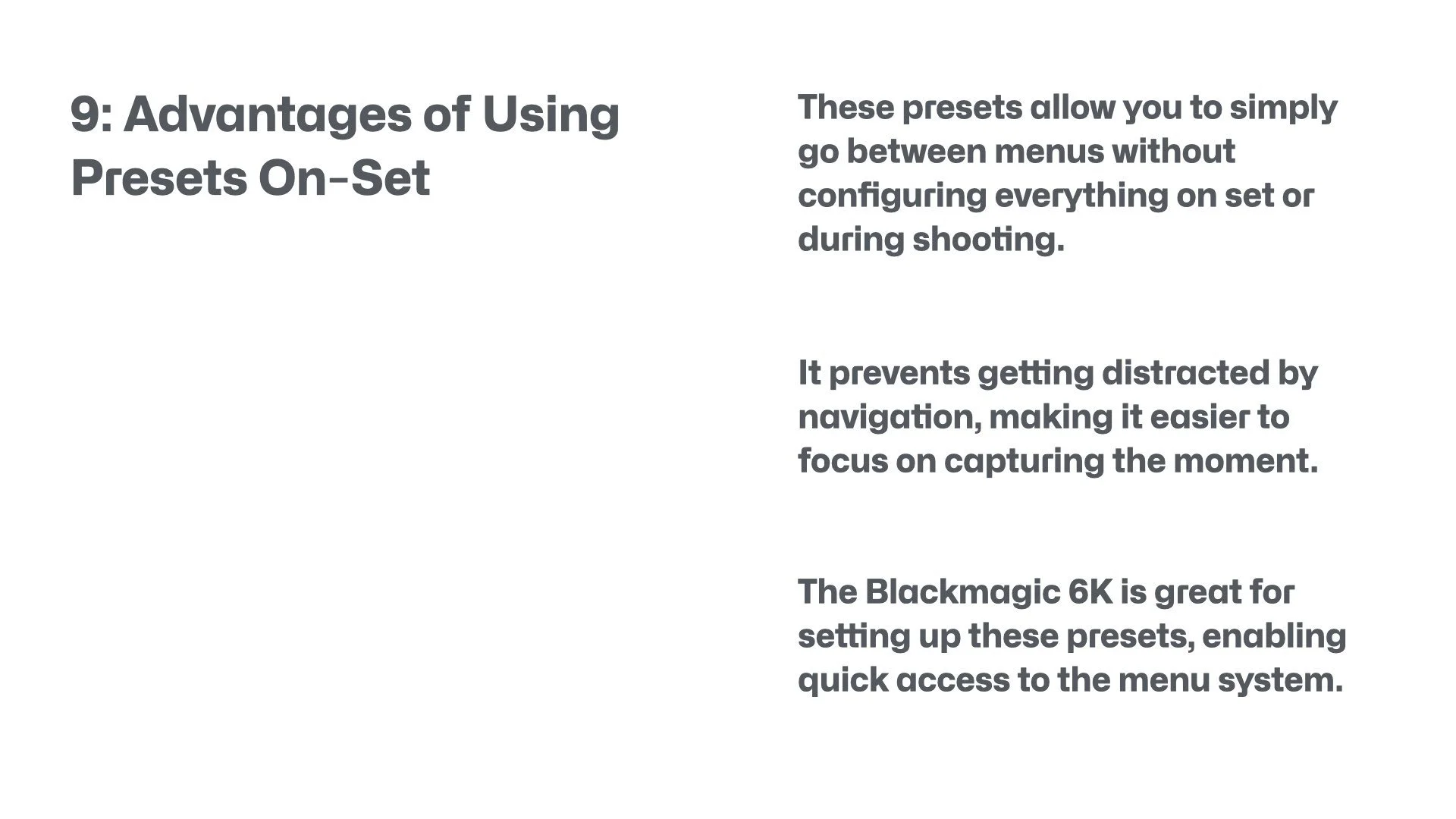 9: Advantages of Using Presets On-Set

These presets allow you to simply go between menus without configuring everything on set or during shooting.

It prevents getting distracted by navigation, making it easier to focus on capturing the moment.

The Blackmagic 6K is great for setting up these presets, enabling quick access to the menu system.