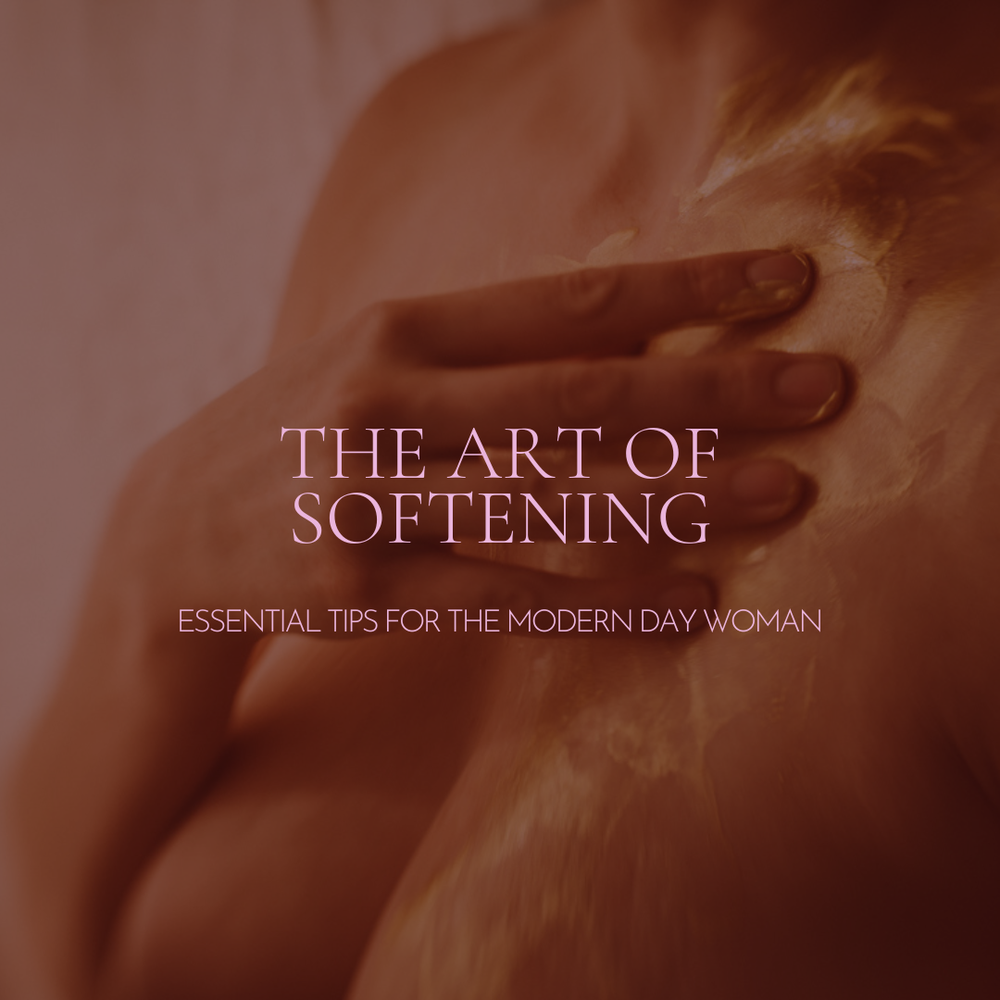 THE ART OF SOFTENING

ESSENTIAL TIPS FOR THE MODERN DAY WOMAN