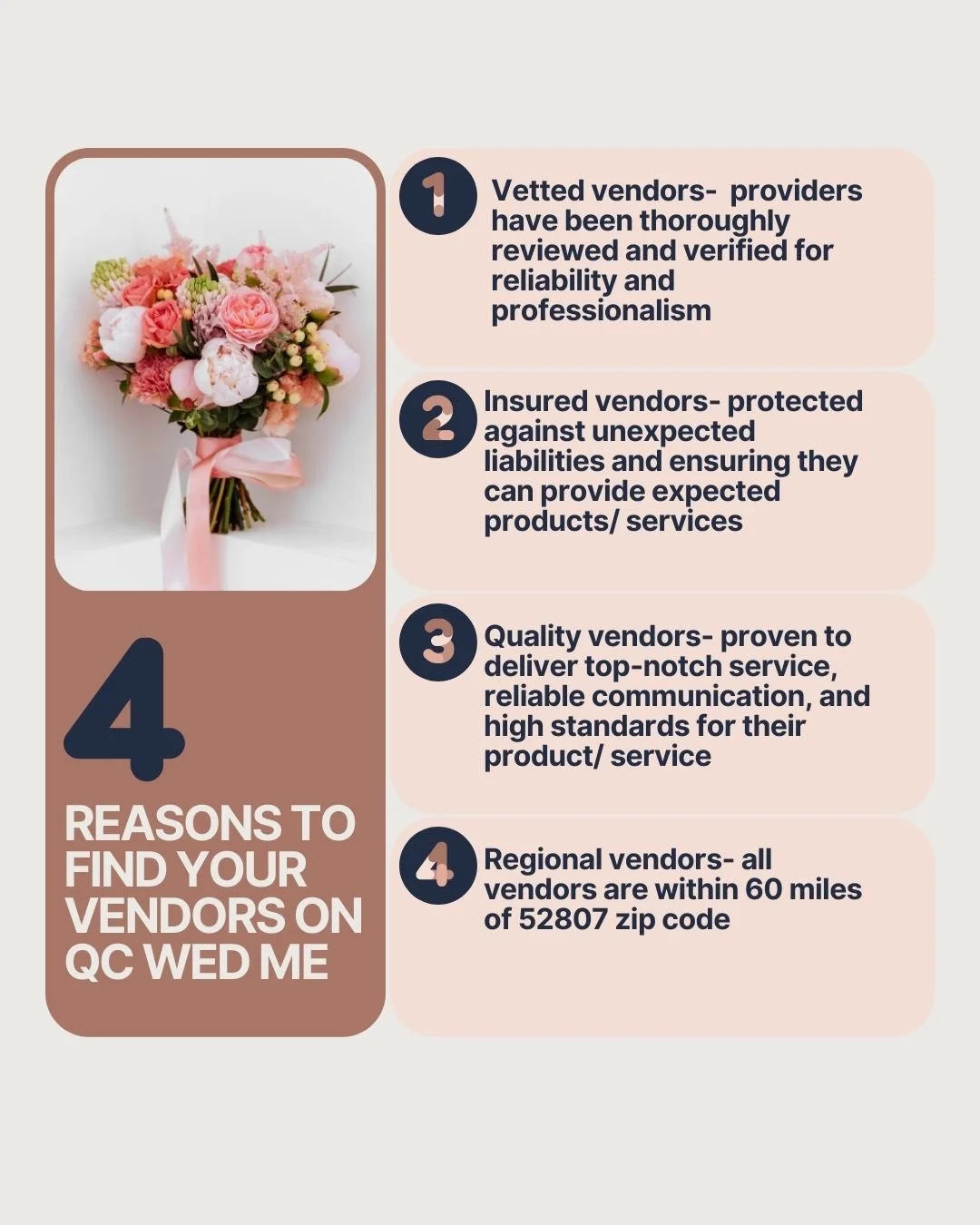 4

REASONS TO FIND YOUR VENDORS ON QC WED ME

1 Vetted vendors- providers have been thoroughly reviewed and verified for reliability and professionalism

2 Insured vendors- protected against unexpected liabilities and ensuring they can provide expected products/ services

3 Quality vendors- proven to deliver top-notch service, reliable communication, and high standards for their product/ service

4 Regional vendors- all vendors are within 60 miles of 52807 zip code