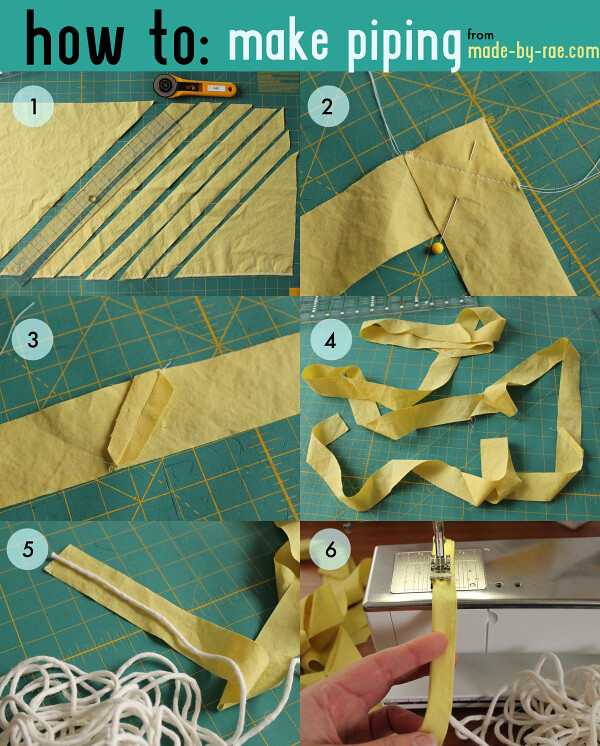 how to: make piping from made-by-rae.com

1

2

3

4

5

6