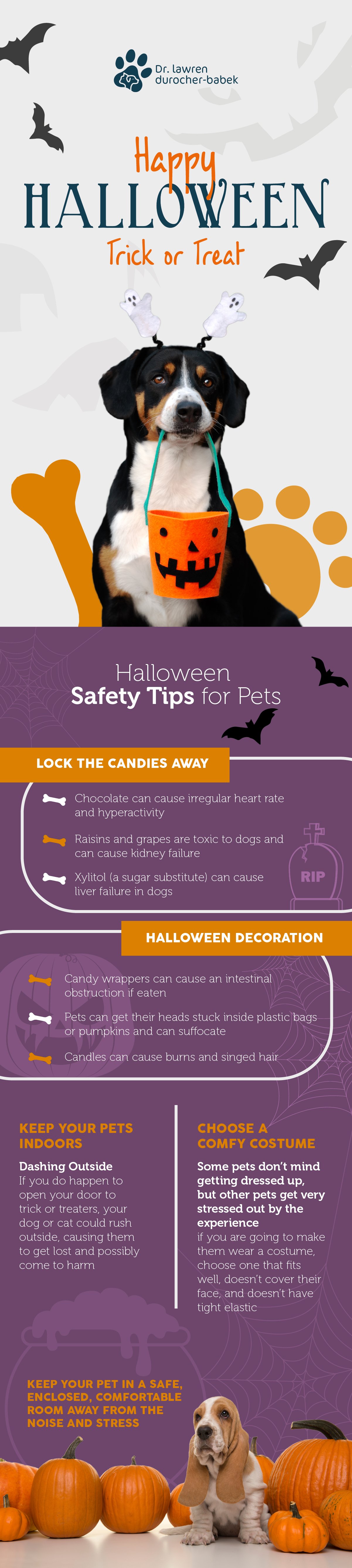 Dr. lawren durocher-babek

Happy
HALLOWEEN
Trick or Treat

Halloween
Safety Tips for Pets

LOCK THE CANDIES AWAY

Chocolate can cause irregular heart rate and hyperactivity

Raisins and grapes are toxic to dogs and can cause kidney failure

Xylitol (a sugar substitute) can cause liver failure in dogs

RIP

HALLOWEEN DECORATION

Candy wrappers can cause an intestinal obstruction if eaten

Pets can get their heads stuck inside plastic bags or pumpkins and can suffocate

Candles can cause burns and singed hair

KEEP YOUR PETS INDOORS

Dashing Outside
If you do happen to open your door to trick or treaters, your dog or cat could rush outside, causing them to get lost and possibly come to harm

CHOOSE A COMFY COSTUME

Some pets don't mind getting dressed up, but other pets get very stressed out by the experience
if you are going to make them wear a costume, choose one that fits well, doesn't cover their face, and doesn't have tight elastic

KEEP YOUR PET IN A SAFE, ENCLOSED, COMFORTABLE ROOM AWAY FROM THE NOISE AND STRESS