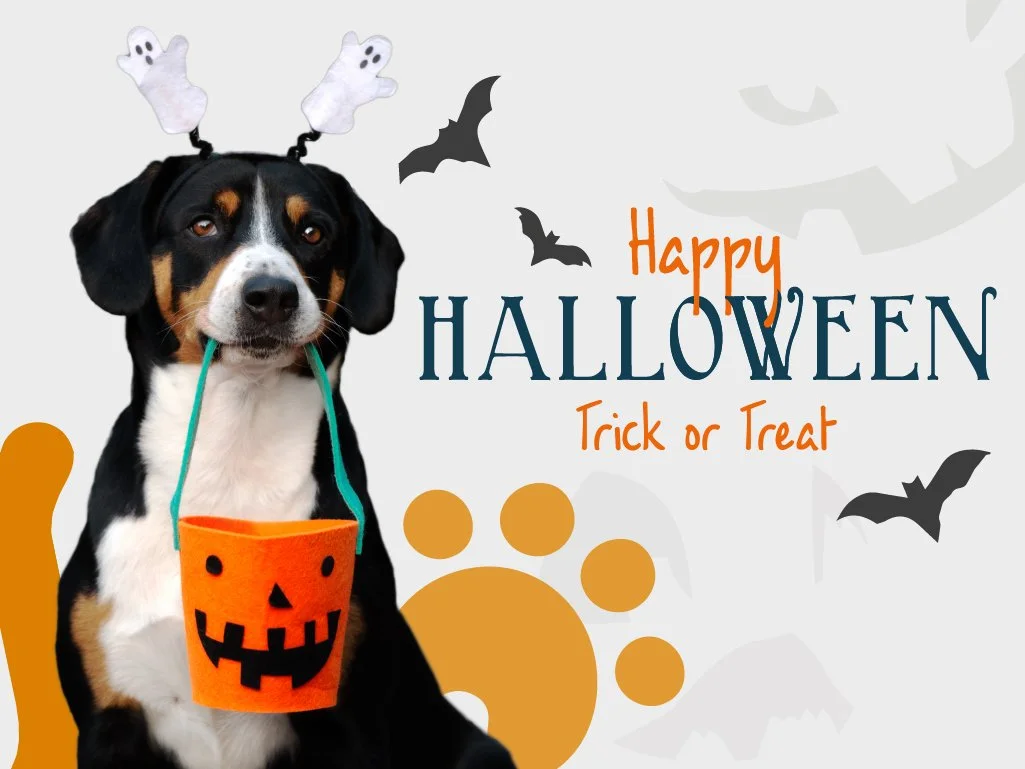 Happy
HALLOWEEN
Trick or Treat