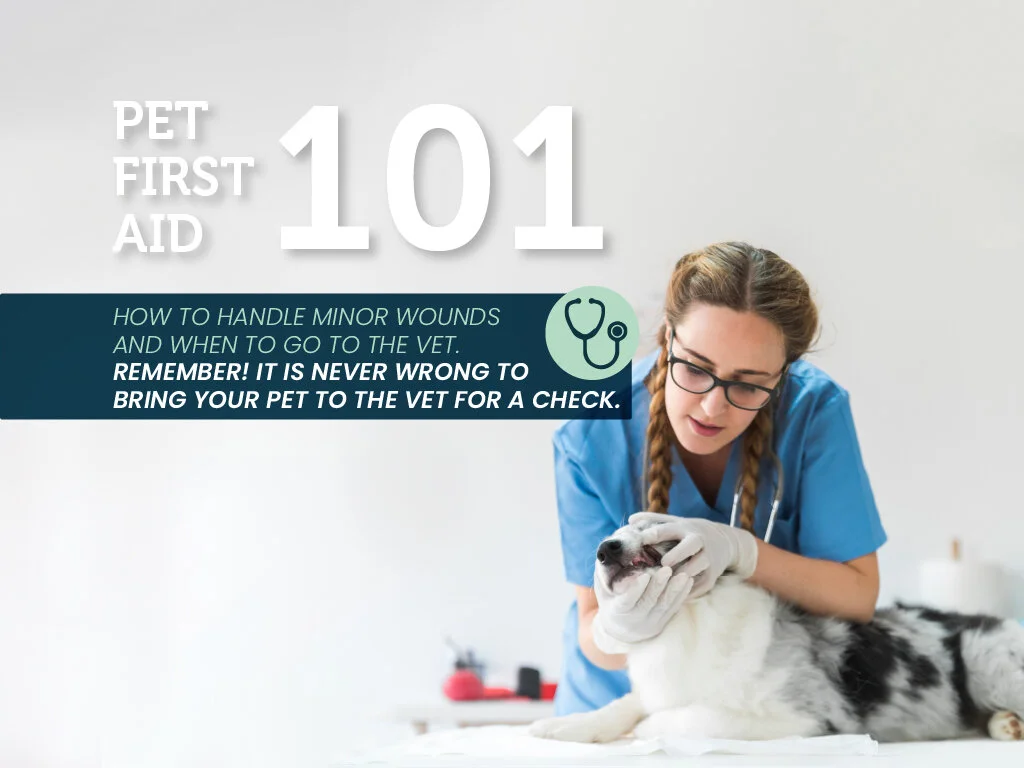 PET FIRST AID 101

HOW TO HANDLE MINOR WOUNDS AND WHEN TO GO TO THE VET.
REMEMBER! IT IS NEVER WRONG TO BRING YOUR PET TO THE VET FOR A CHECK.