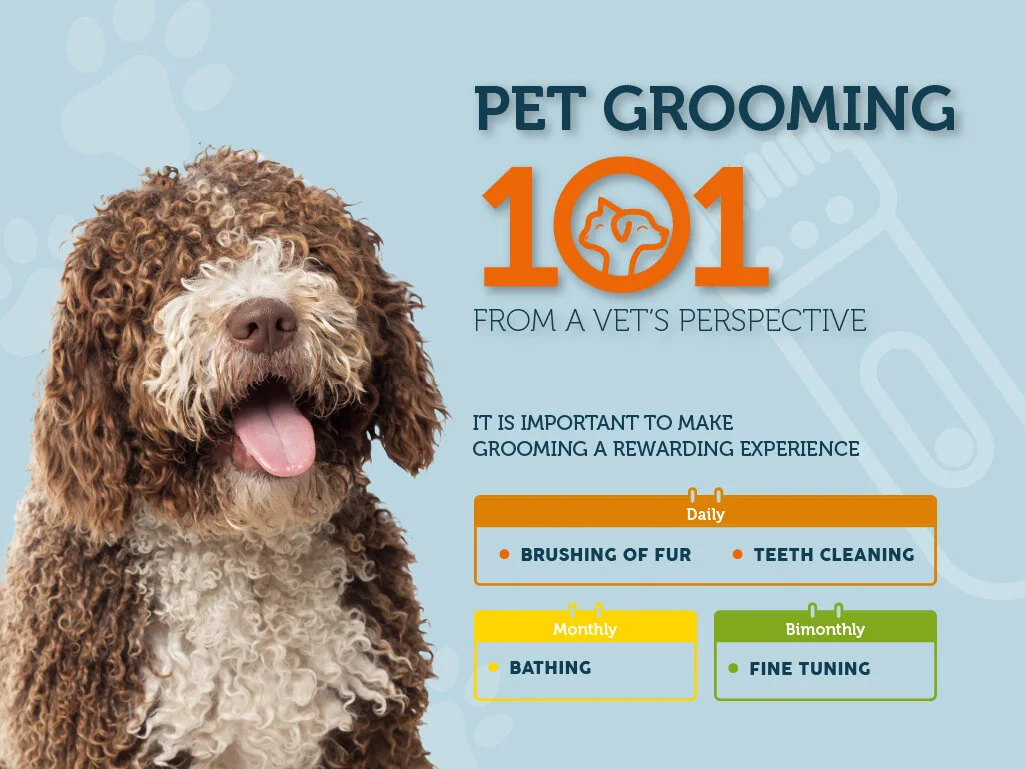 PET GROOMING
101
FROM A VET'S PERSPECTIVE

IT IS IMPORTANT TO MAKE GROOMING A REWARDING EXPERIENCE

Daily
BRUSHING OF FUR
TEETH CLEANING

Monthly
BATHING

Bimonthly
FINE TUNING