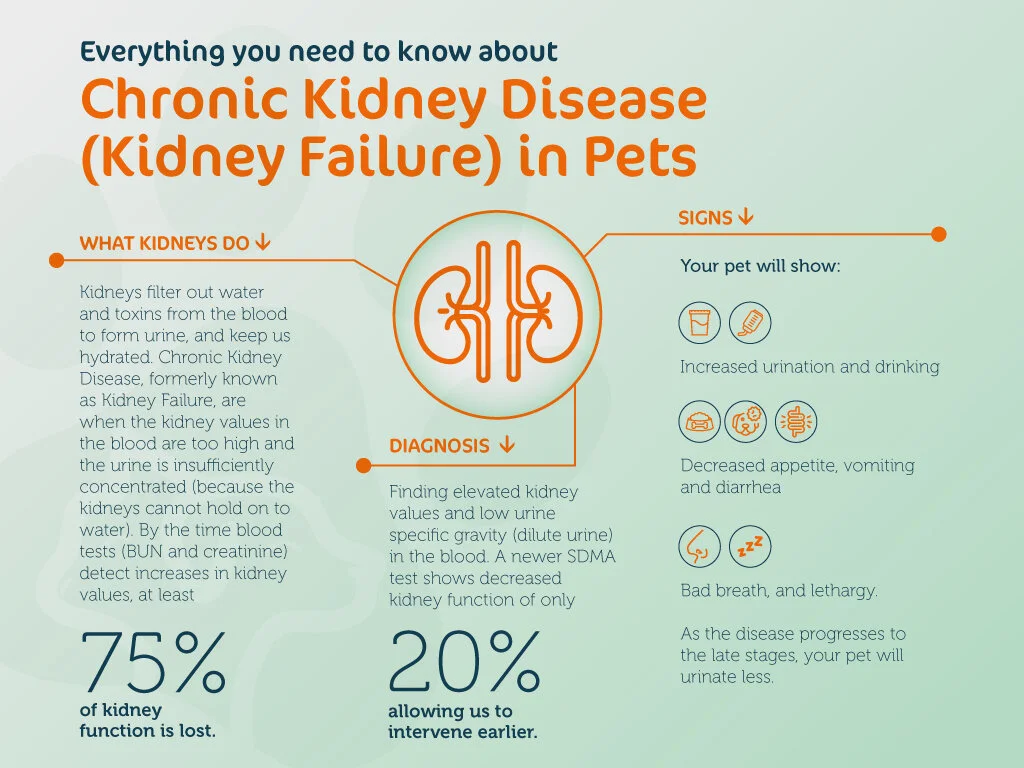 Everything you need to know about

Chronic Kidney Disease (Kidney Failure) in Pets

WHAT KIDNEYS DO ↓

Kidneys filter out water and toxins from the blood to form urine, and keep us hydrated. Chronic Kidney Disease, formerly known as Kidney Failure, are when the kidney values in the blood are too high and the urine is insufficiently concentrated (because the kidneys cannot hold on to water). By the time blood tests (BUN and creatinine) detect increases in kidney values, at least

75%

of kidney function is lost.

DIAGNOSIS ↓

Finding elevated kidney values and low urine specific gravity (dilute urine) in the blood. A newer SDMA test shows decreased kidney function of only

20%

allowing us to intervene earlier.

SIGNS ↓

Your pet will show:

Increased urination and drinking

Decreased appetite, vomiting and diarrhea

zzz

Bad breath, and lethargy.

As the disease progresses to the late stages, your pet will urinate less.