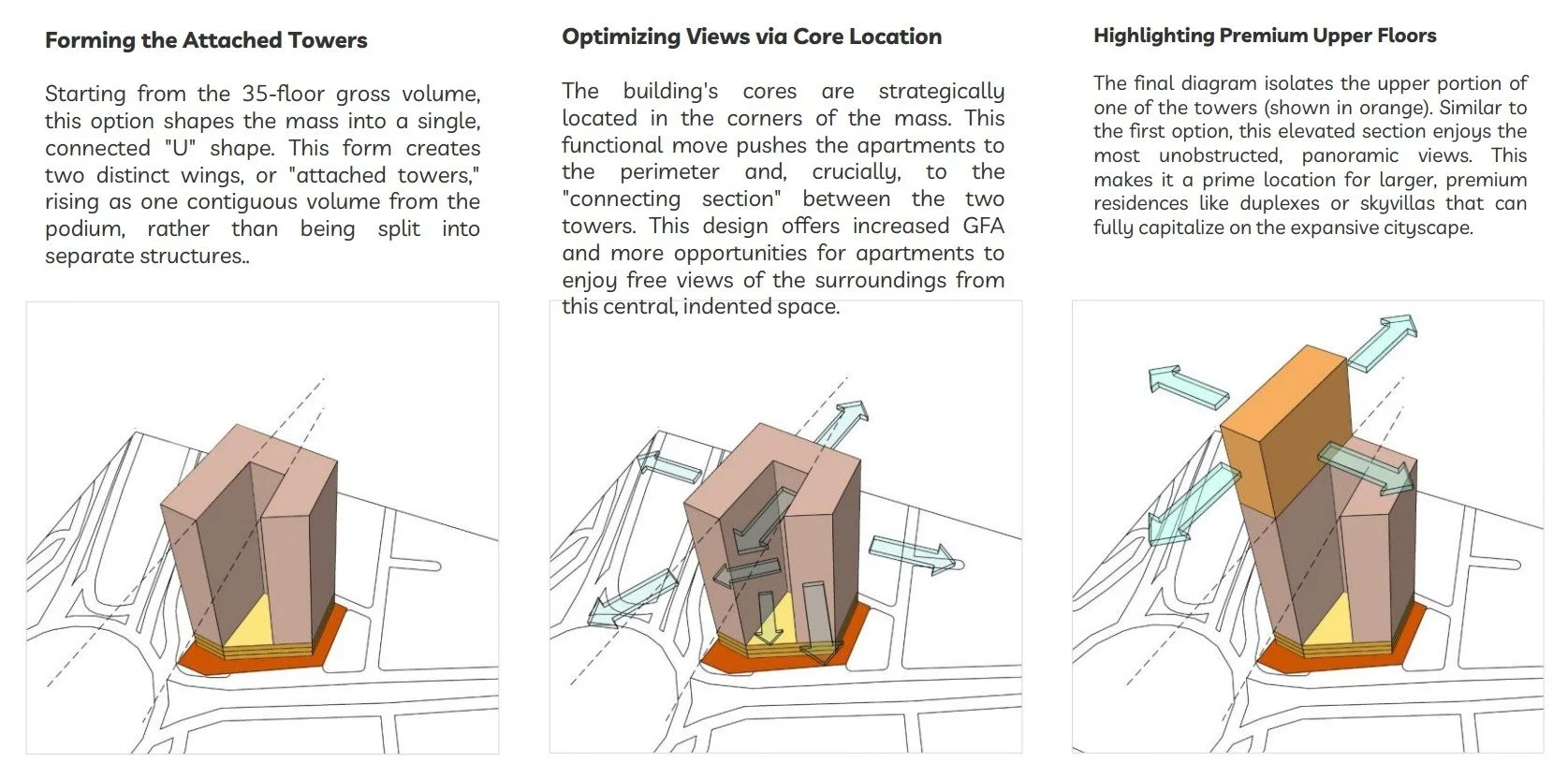 Forming the Attached Towers

Starting from the 35-floor gross volume, this option shapes the mass into a single, connected "U" shape. This form creates two distinct wings, or "attached towers," rising as one contiguous volume from the podium, rather than being split into separate structures..

Optimizing Views via Core Location

The building's cores are strategically located in the corners of the mass. This functional move pushes the apartments to the perimeter and, crucially, to the "connecting section" between the two towers. This design offers increased GFA and more opportunities for apartments to enjoy free views of the surroundings from this central, indented space.

Highlighting Premium Upper Floors

The final diagram isolates the upper portion of one of the towers (shown in orange). Similar to the first option, this elevated section enjoys the most unobstructed, panoramic views. This makes it a prime location for larger, premium residences like duplexes or skyvillas that can fully capitalize on the expansive cityscape.