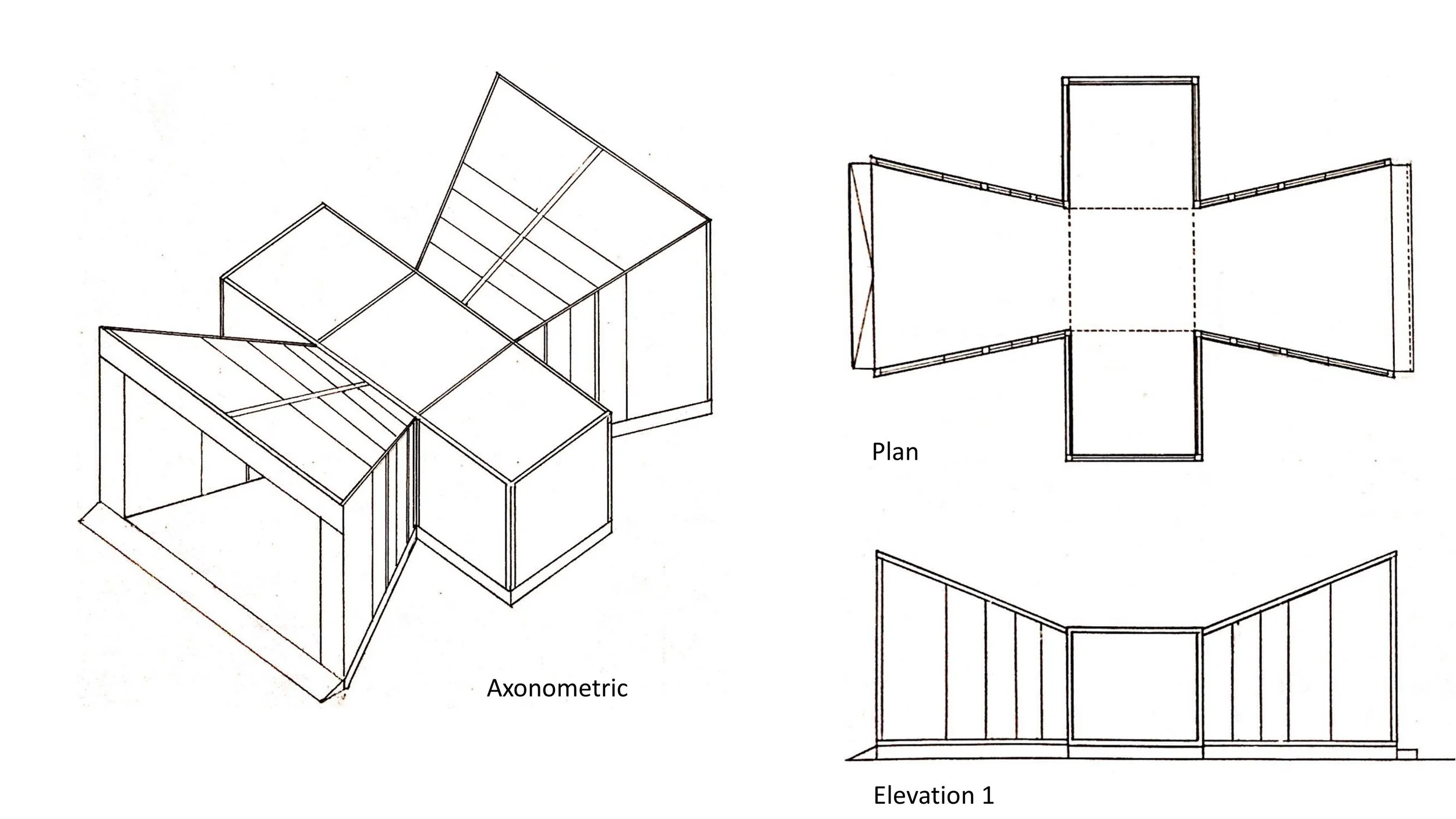 Axonometric

Plan

Elevation 1