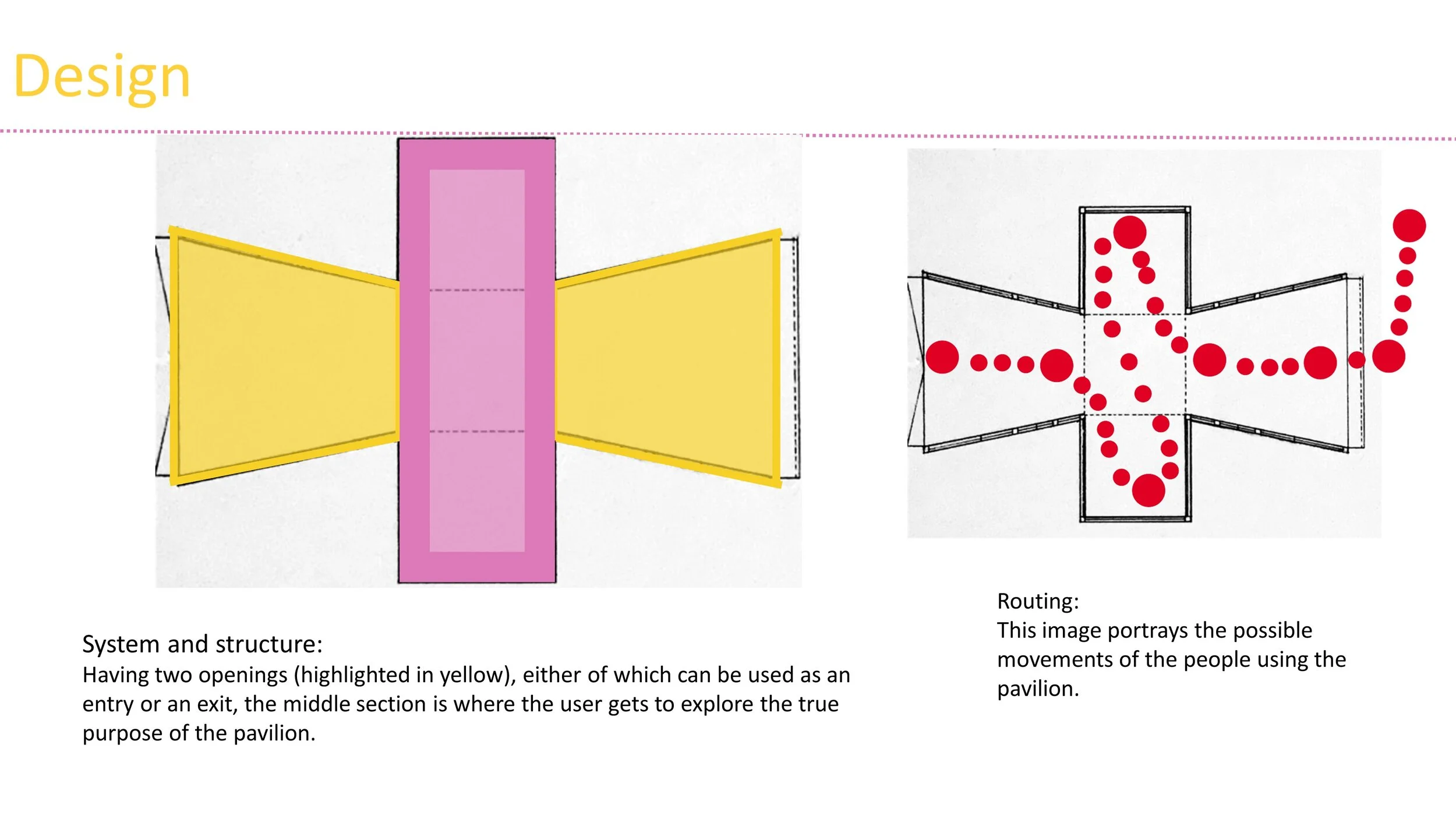 Design

System and structure:
Having two openings (highlighted in yellow), either of which can be used as an entry or an exit, the middle section is where the user gets to explore the true purpose of the pavilion.

Routing:
This image portrays the possible movements of the people using the pavilion.