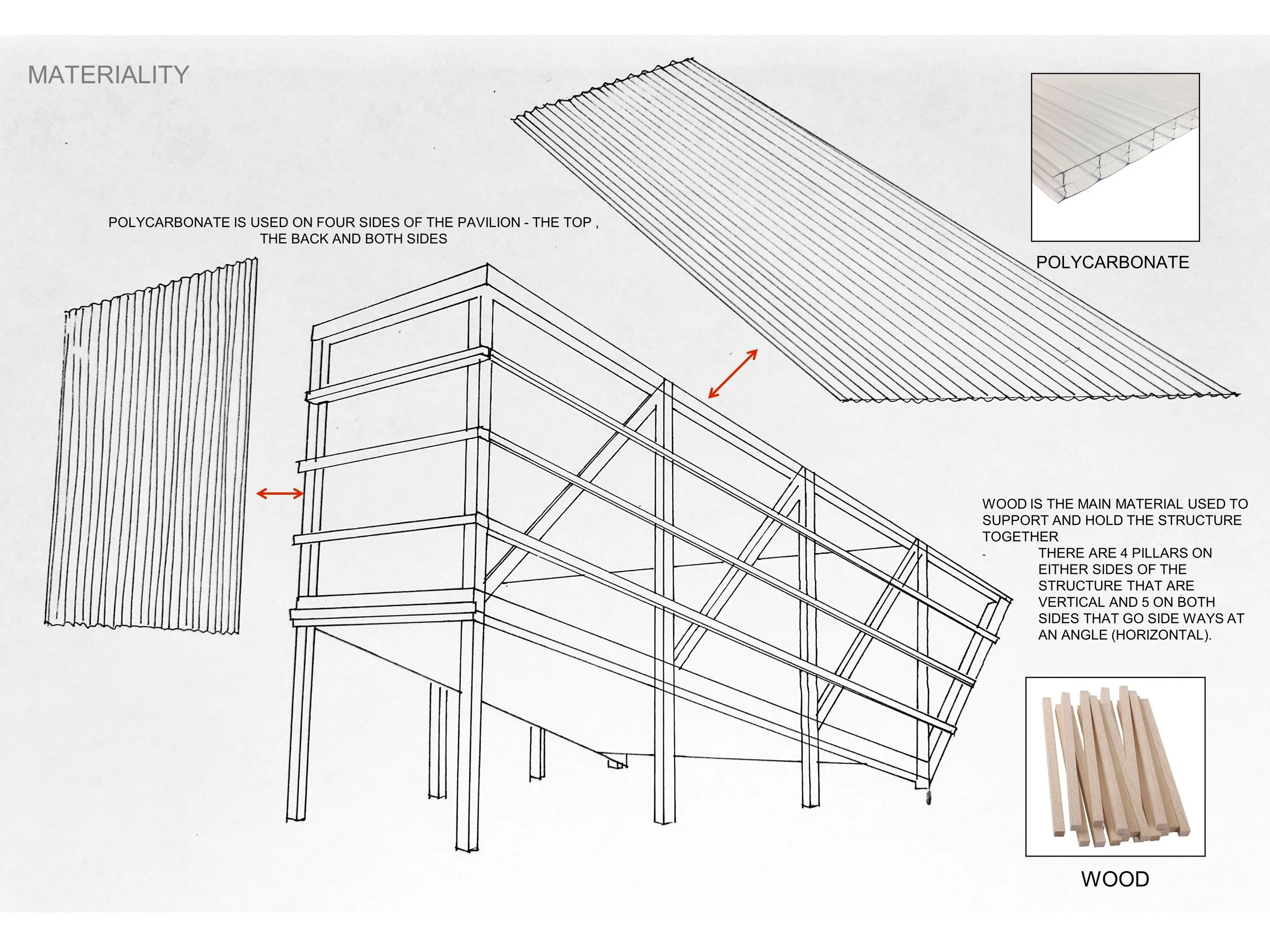 MATERIALITY

POLYCARBONATE IS USED ON FOUR SIDES OF THE PAVILION - THE TOP , THE BACK AND BOTH SIDES

POLYCARBONATE

WOOD IS THE MAIN MATERIAL USED TO SUPPORT AND HOLD THE STRUCTURE TOGETHER

- THERE ARE 4 PILLARS ON EITHER SIDES OF THE STRUCTURE THAT ARE VERTICAL AND 5 ON BOTH SIDES THAT GO SIDE WAYS AT AN ANGLE (HORIZONTAL).

WOOD