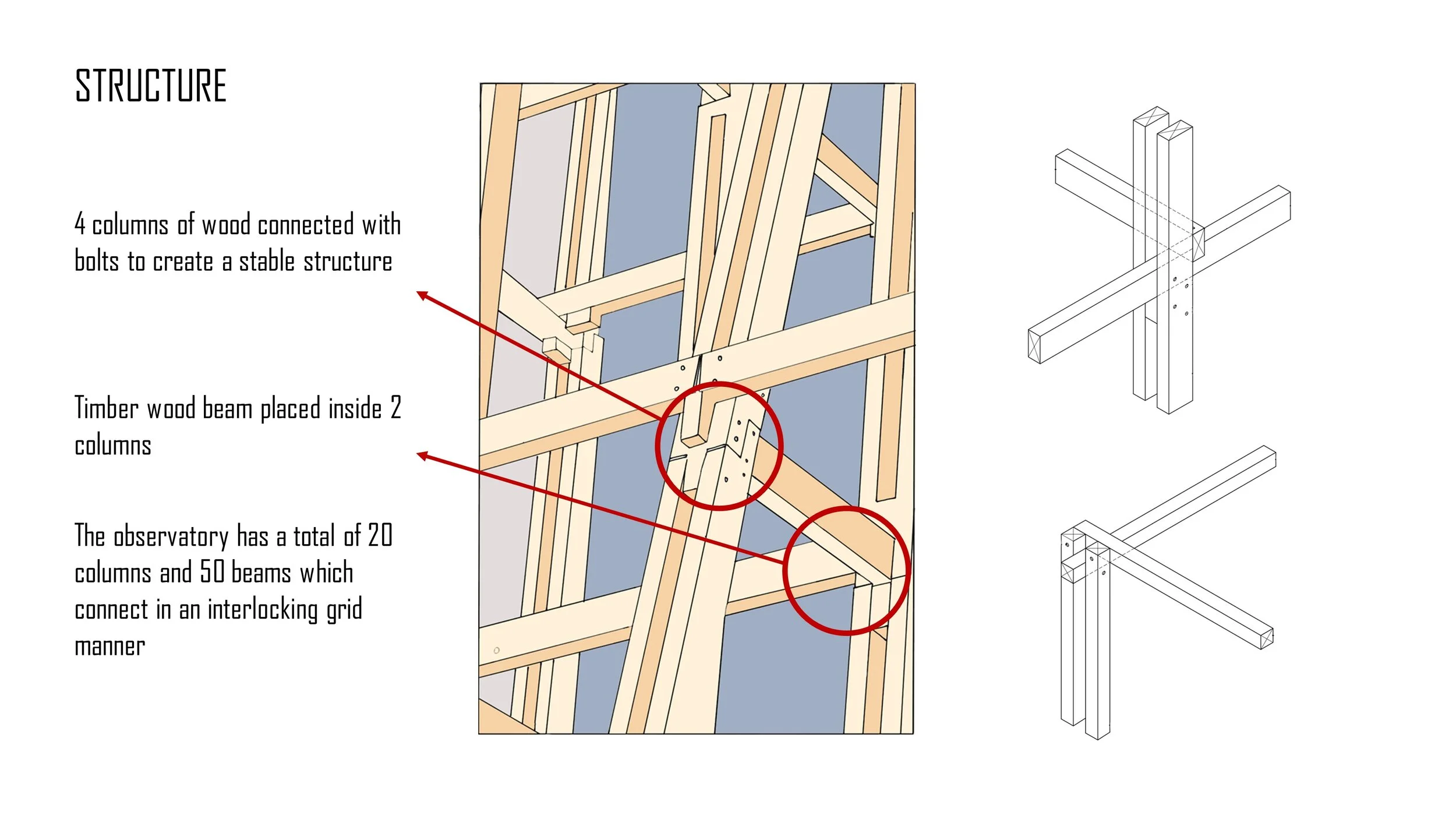 STRUCTURE

4 columns of wood connected with bolts to create a stable structure

Timber wood beam placed inside 2 columns

The observatory has a total of 20 columns and 50 beams which connect in an interlocking grid manner