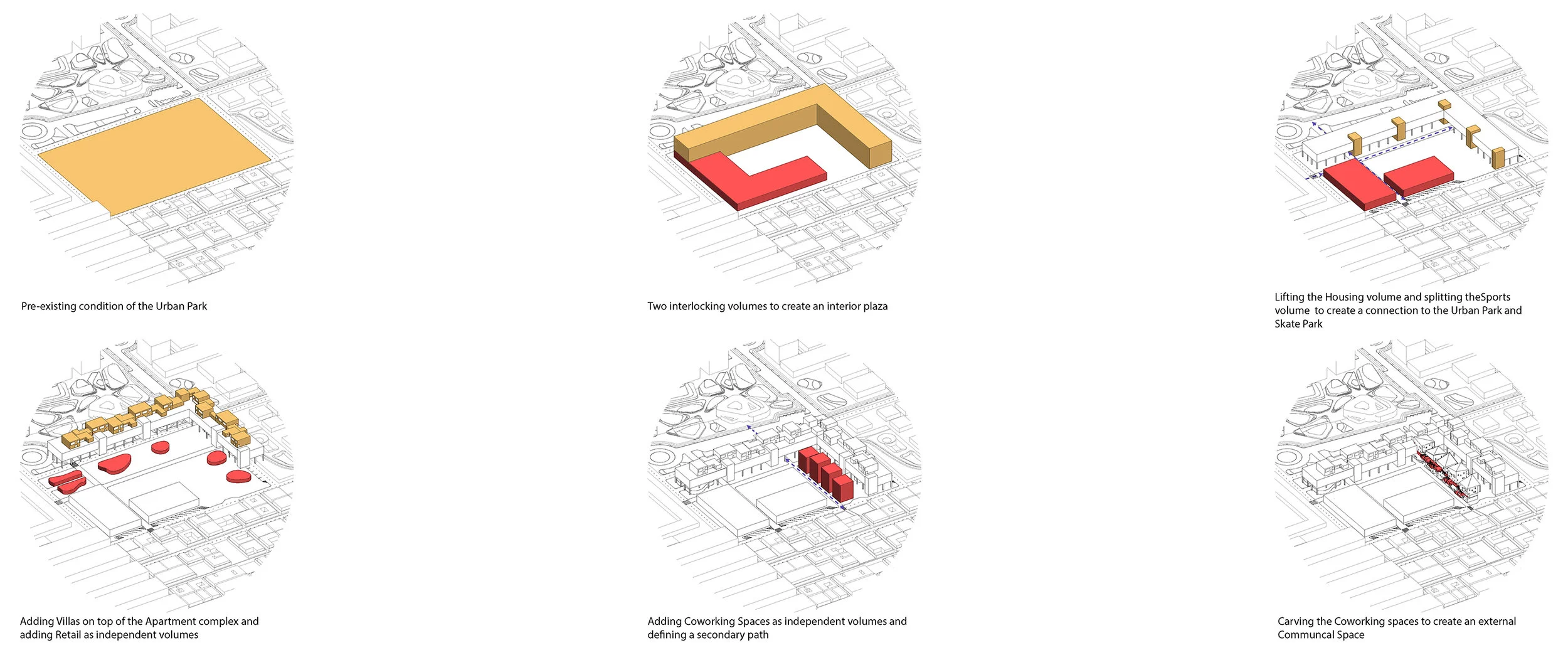 Pre-existing condition of the Urban Park

Two interlocking volumes to create an interior plaza

Lifting the Housing volume and splitting theSports volume to create a connection to the Urban Park and Skate Park

Adding Villas on top of the Apartment complex and adding Retail as independent volumes

Adding Coworking Spaces as independent volumes and defining a secondary path

Carving the Coworking spaces to create an external Communcal Space