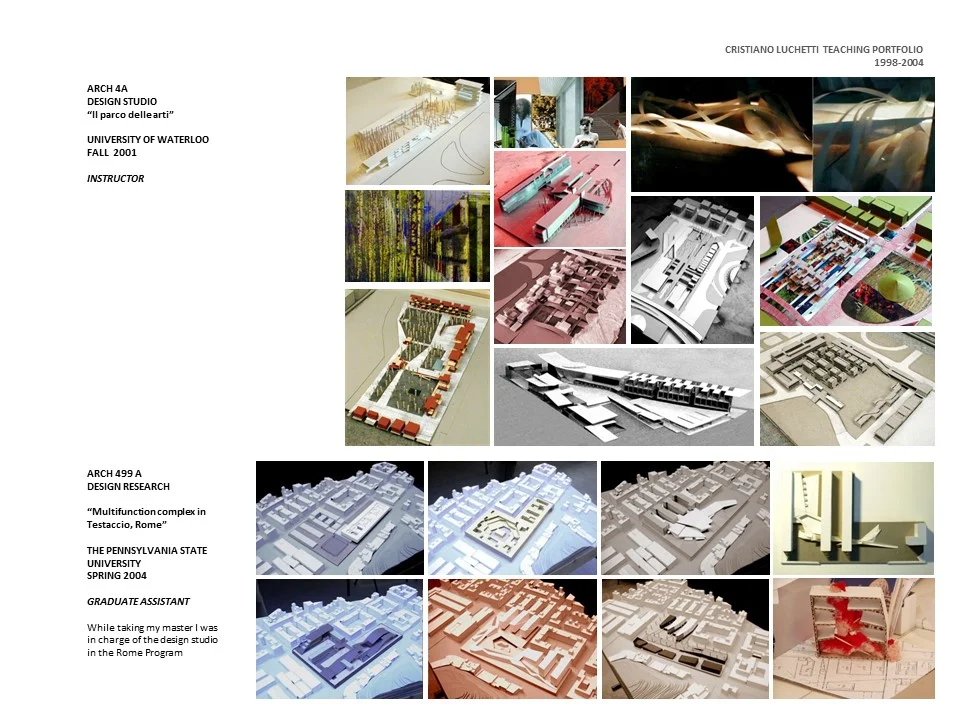 CRISTIANO LUCHETTI TEACHING PORTFOLIO
1998-2004

ARCH 4A
DESIGN STUDIO
"Il parco delle arti"

UNIVERSITY OF WATERLOO
FALL 2001

INSTRUCTOR

ARCH 499 A
DESIGN RESEARCH

"Multifunction complex in Testaccio, Rome"

THE PENNSYLVANIA STATE UNIVERSITY
SPRING 2004

GRADUATE ASSISTANT

While taking my master I was in charge of the design studio in the Rome Program