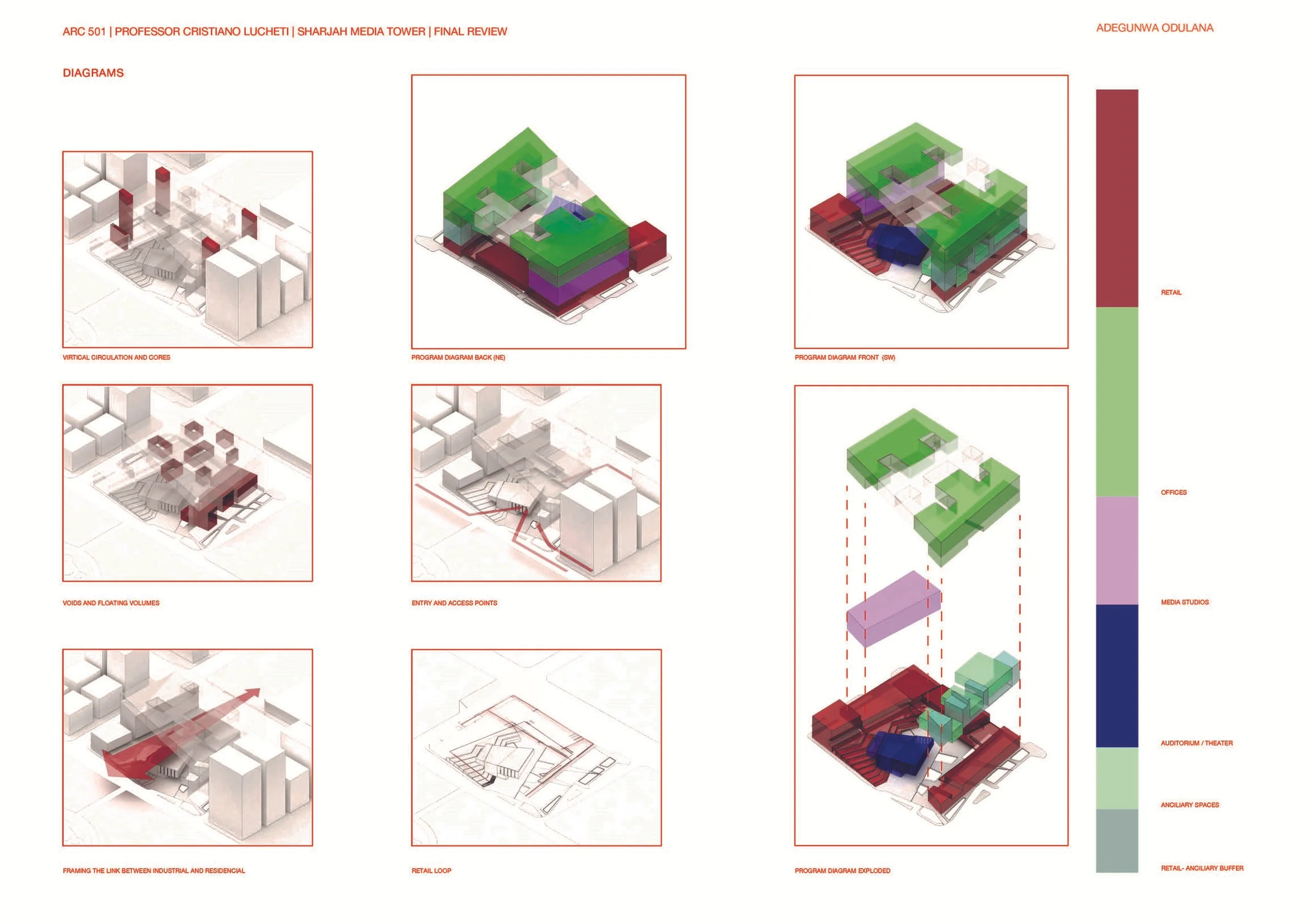 ARC 501 | PROFESSOR CRISTIANO LUCHETI | SHARJAH MEDIA TOWER | FINAL REVIEW

ADEGUNWA ODULANA

DIAGRAMS

VIRTICAL CIRCULATION AND CORES

PROGRAM DIAGRAM BACK (NE)

PROGRAM DIAGRAM FRONT (SW)

VOIDS AND FLOATING VOLUMES

ENTRY AND ACCESS POINTS

FRAMING THE LINK BETWEEN INDUSTRIAL AND RESIDENCIAL

RETAIL LOOP

PROGRAM DIAGRAM EXPLODED

RETAIL

OFFICES

MEDIA STUDIOS

AUDITORIUM / THEATER

ANCILIARY SPACES

RETAIL- ANCILIARY BUFFER