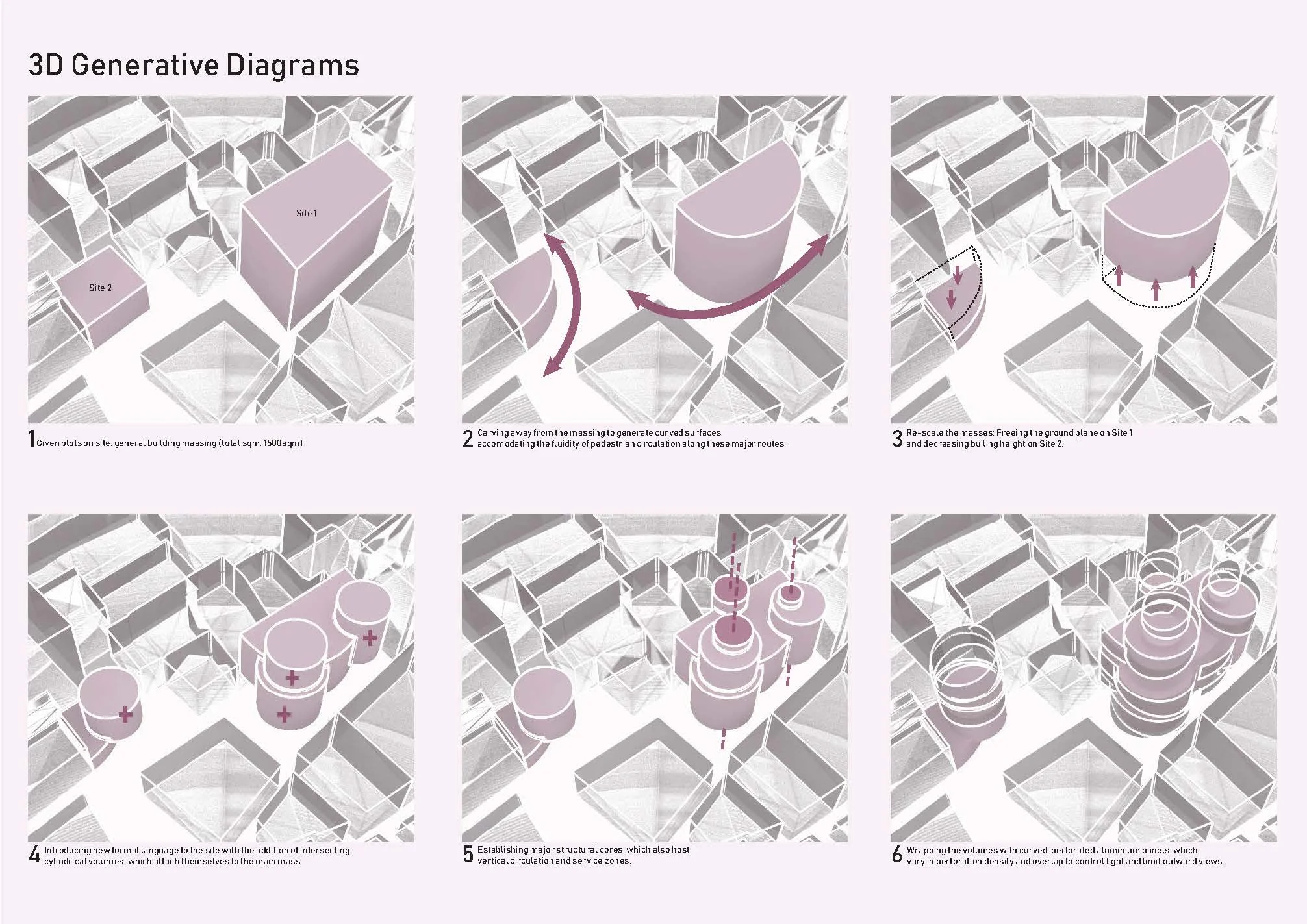 3D Generative Diagrams

Site 1

Site 2

1 Given plots on site: general building massing (total sqm: 1500sqm)

2 Carving away from the massing to generate curved surfaces, accomodating the fluidity of pedestrian circulation along these major routes.

3 Re-scale the masses: Freeing the ground plane on Site 1 and decreasing builing height on Site 2.

4 Introducing new formal language to the site with the addition of intersecting cylindrical volumes, which attach themselves to the main mass.

5 Establishing major structural cores, which also host vertical circulation and service zones.

6 Wrapping the volumes with curved, perforated aluminium panels, which vary in perforation density and overlap to control light and limit outward views.