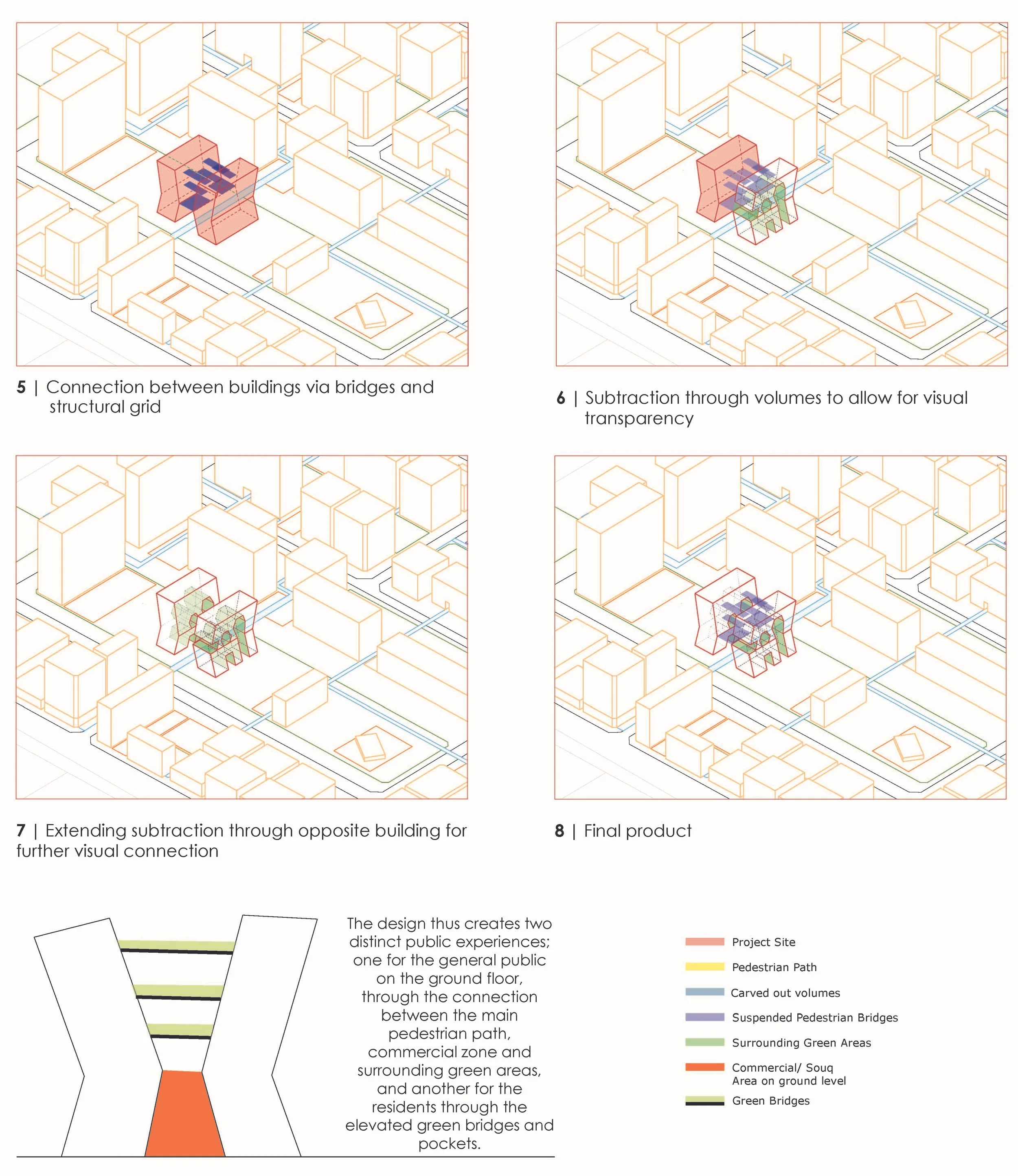 5 | Connection between buildings via bridges and structural grid

6 | Subtraction through volumes to allow for visual transparency

7 | Extending subtraction through opposite building for further visual connection

8 | Final product

The design thus creates two distinct public experiences; one for the general public on the ground floor, through the connection between the main pedestrian path, commercial zone and surrounding green areas, and another for the residents through the elevated green bridges and pockets.

Project Site

Pedestrian Path

Carved out volumes

Suspended Pedestrian Bridges

Surrounding Green Areas

Commercial/ Souq Area on ground level

Green Bridges