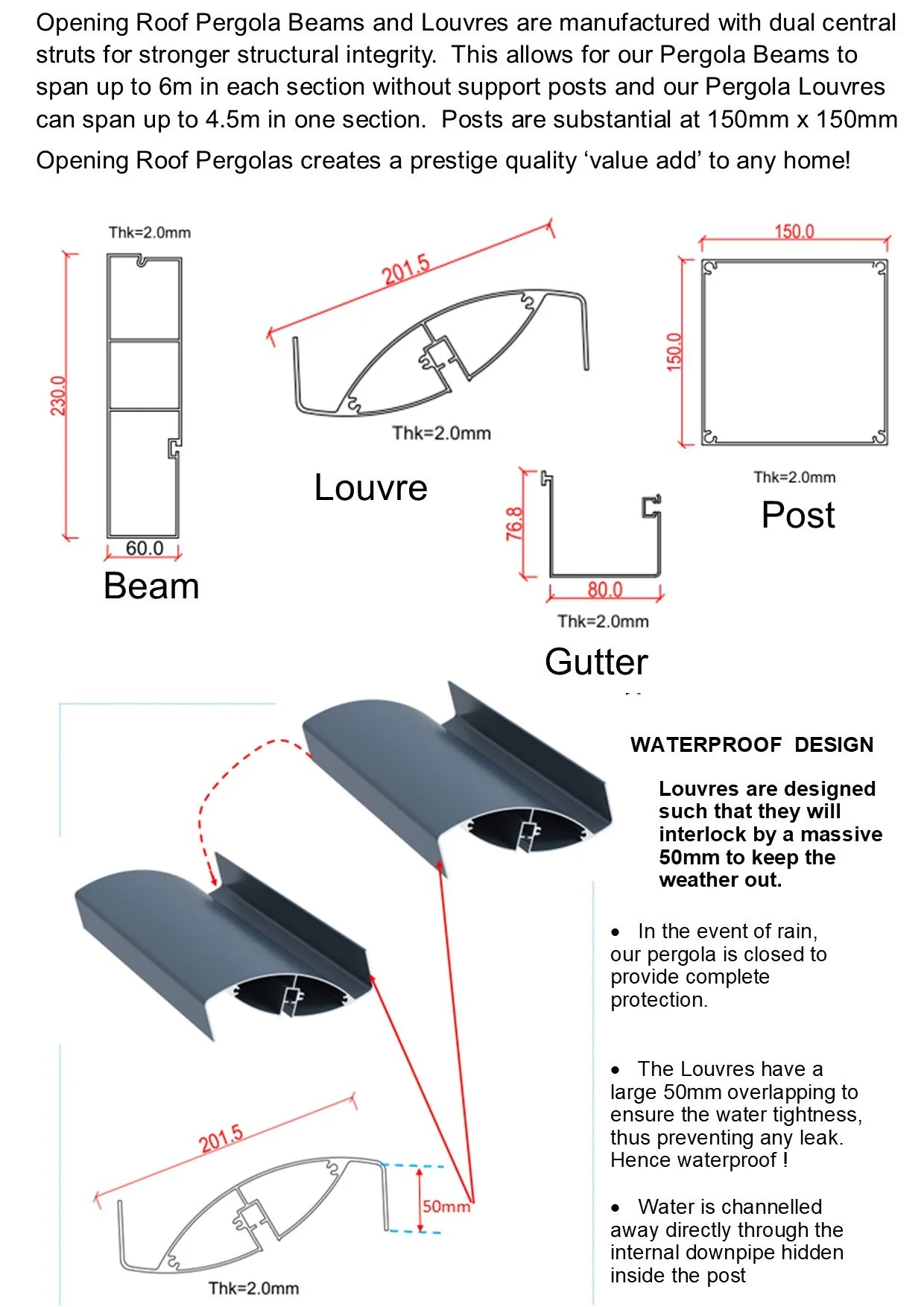 Opening Roof Pergola Beams and Louvres are manufactured with dual central struts for stronger structural integrity. This allows for our Pergola Beams to span up to 6m in each section without support posts and our Pergola Louvres can span up to 4.5m in one section. Posts are substantial at 150mm x 150mm

Opening Roof Pergolas creates a prestige quality ‘value add’ to any home!

Thk=2.0mm
230.0
60.0
Beam

201.5
Thk=2.0mm
Louvre

150.0
150.0
Thk=2.0mm
Post

76.8
80.0
Thk=2.0mm
Gutter

WATERPROOF DESIGN

Louvres are designed such that they will interlock by a massive 50mm to keep the weather out.

• In the event of rain, our pergola is closed to provide complete protection.

• The Louvres have a large 50mm overlapping to ensure the water tightness, thus preventing any leak. Hence waterproof !

• Water is channelled away directly through the internal downpipe hidden inside the post

201.5
50mm
Thk=2.0mm