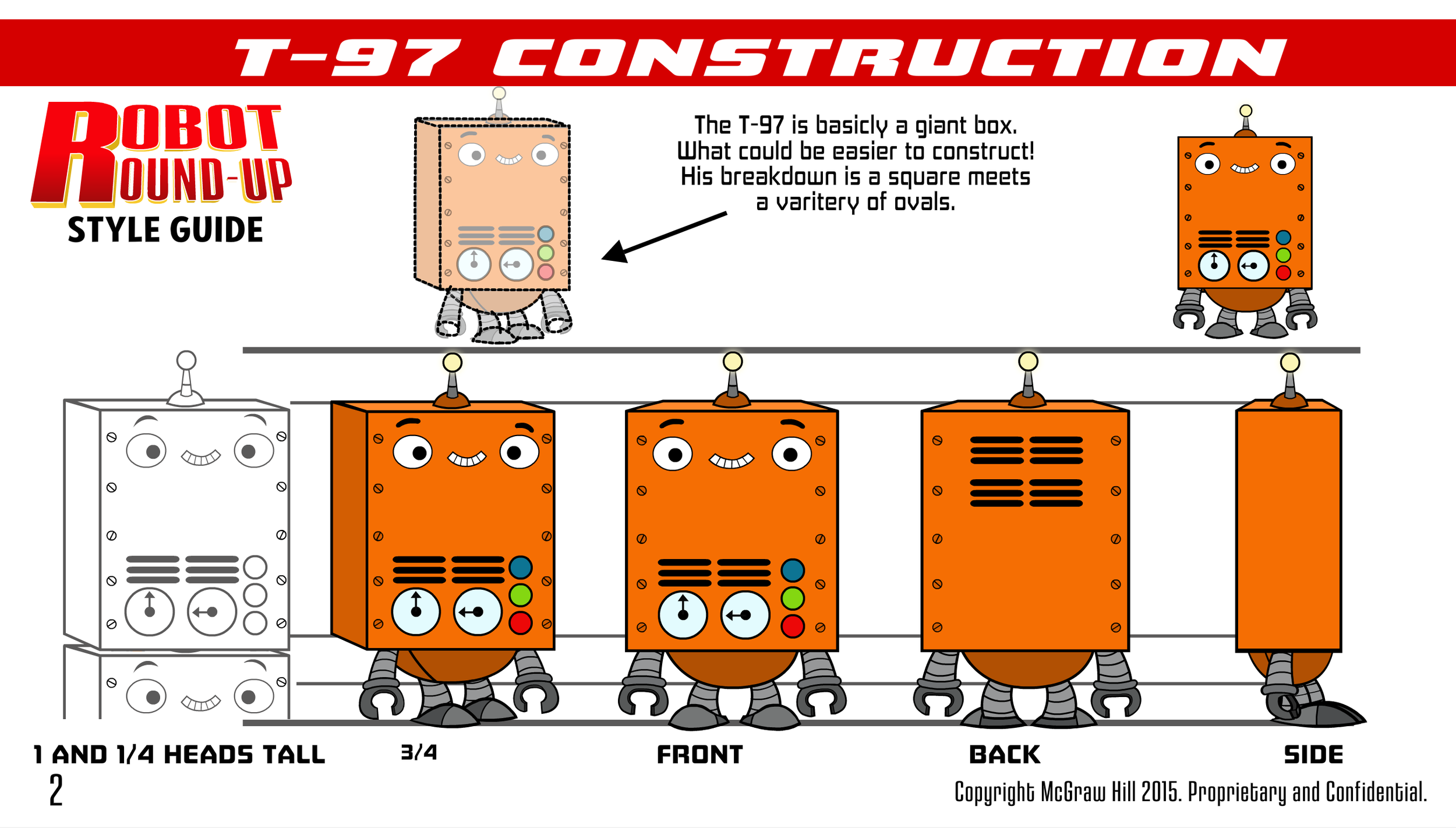 T-97 CONSTRUCTION

ROBOT ROUND-UP
STYLE GUIDE

The T-97 is basicly a giant box. What could be easier to construct! His breakdown is a square meets a varitery of ovals.

1 AND 1/4 HEADS TALL

3/4

FRONT

BACK

SIDE

2

Copyright McGraw Hill 2015. Proprietary and Confidential.