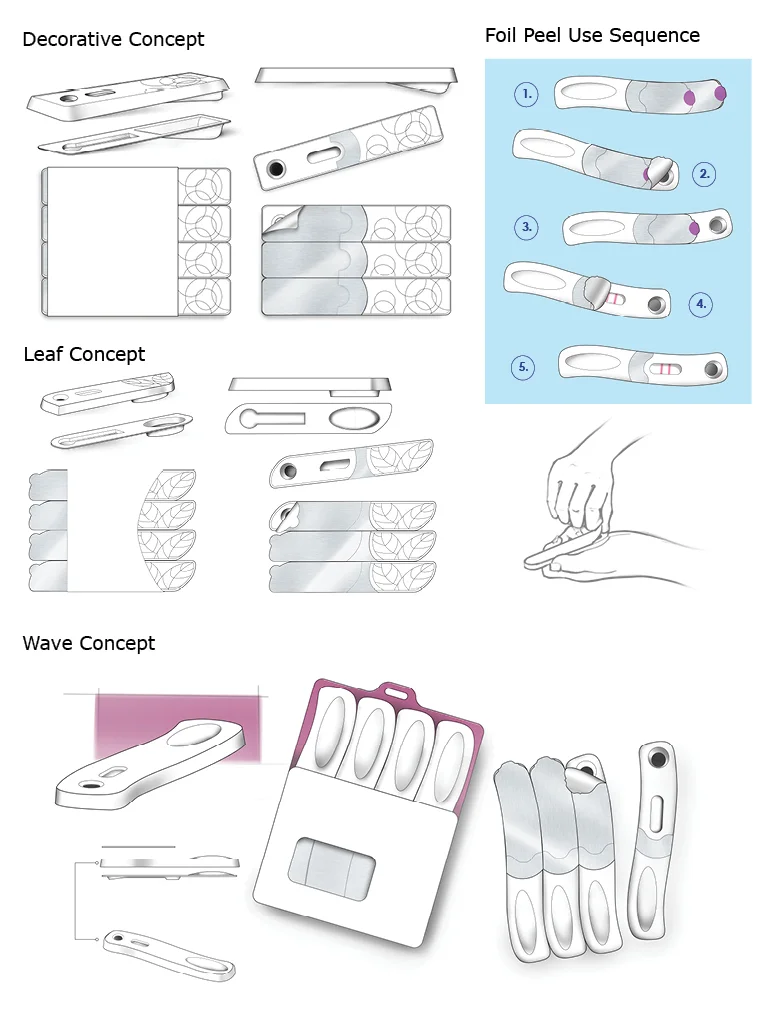 Decorative Concept

Foil Peel Use Sequence

1.

2.

3.

4.

5.

Leaf Concept

Wave Concept