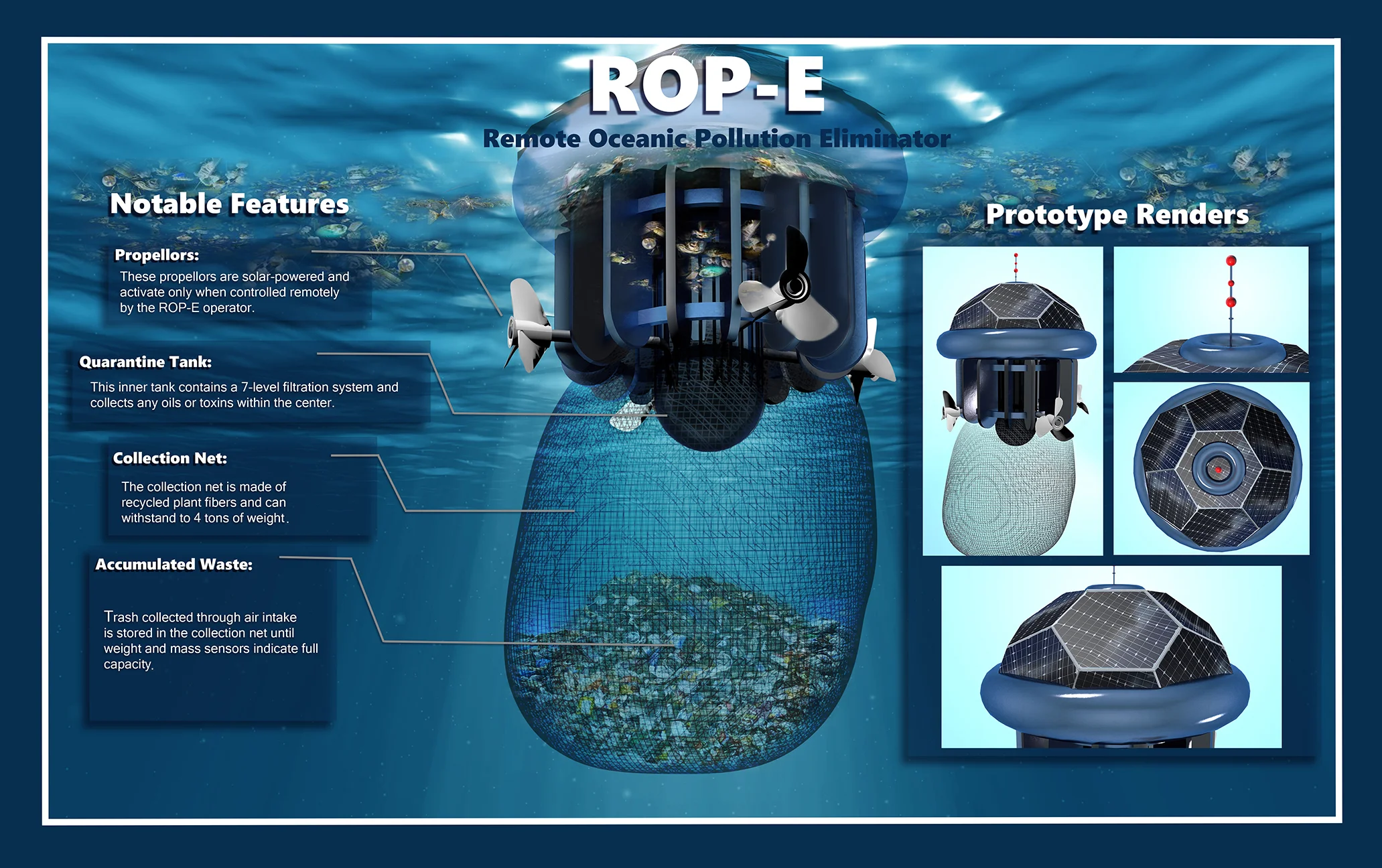 ROP-E

Remote Oceanic Pollution Eliminator

Notable Features

Propellors:
These propellors are solar-powered and activate only when controlled remotely by the ROP-E operator.

Quarantine Tank:
This inner tank contains a 7-level filtration system and collects any oils or toxins within the center.

Collection Net:
The collection net is made of recycled plant fibers and can withstand to 4 tons of weight.

Accumulated Waste:
Trash collected through air intake is stored in the collection net until weight and mass sensors indicate full capacity.

Prototype Renders