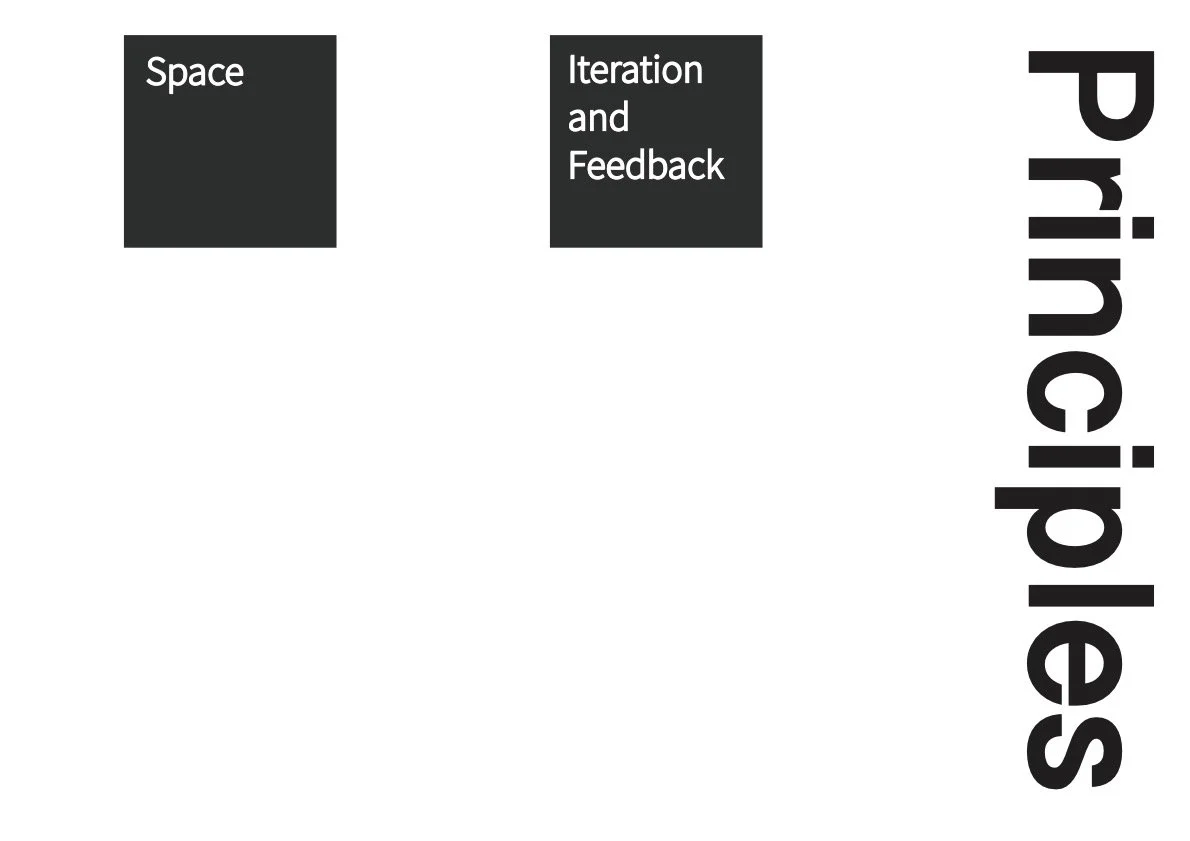 Space

Iteration
and
Feedback

Principles