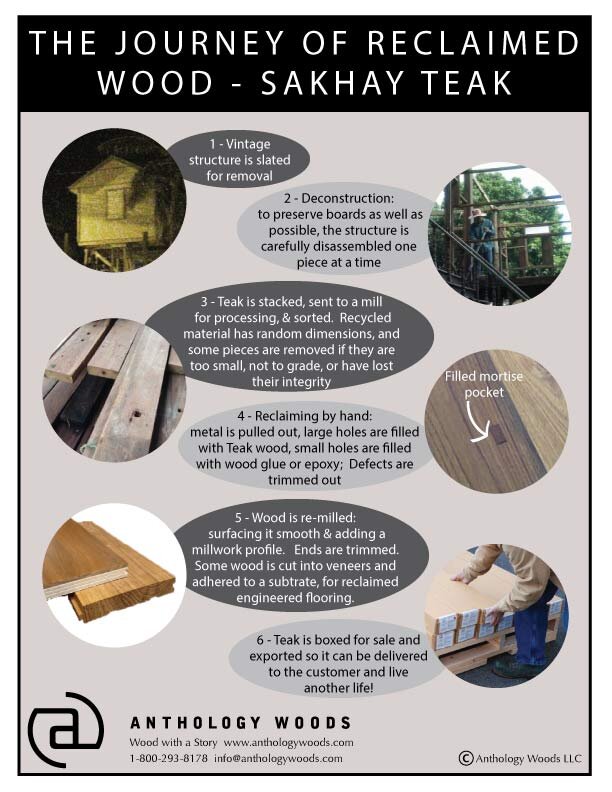 THE JOURNEY OF RECLAIMED WOOD - SAKHAY TEAK

1 - Vintage structure is slated for removal

2 - Deconstruction: to preserve boards as well as possible, the structure is carefully disassembled one piece at a time

3 - Teak is stacked, sent to a mill for processing, & sorted. Recycled material has random dimensions, and some pieces are removed if they are too small, not to grade, or have lost their integrity

Filled mortise pocket

4 - Reclaiming by hand: metal is pulled out, large holes are filled with Teak wood, small holes are filled with wood glue or epoxy; Defects are trimmed out

5 - Wood is re-milled: surfacing it smooth & adding a millwork profile. Ends are trimmed. Some wood is cut into veneers and adhered to a subtrate, for reclaimed engineered flooring.

6 - Teak is boxed for sale and exported so it can be delivered to the customer and live another life!

ANTHOLOGY WOODS
Wood with a Story www.anthologywoods.com
1-800-293-8178 info@anthologywoods.com

© Anthology Woods LLC