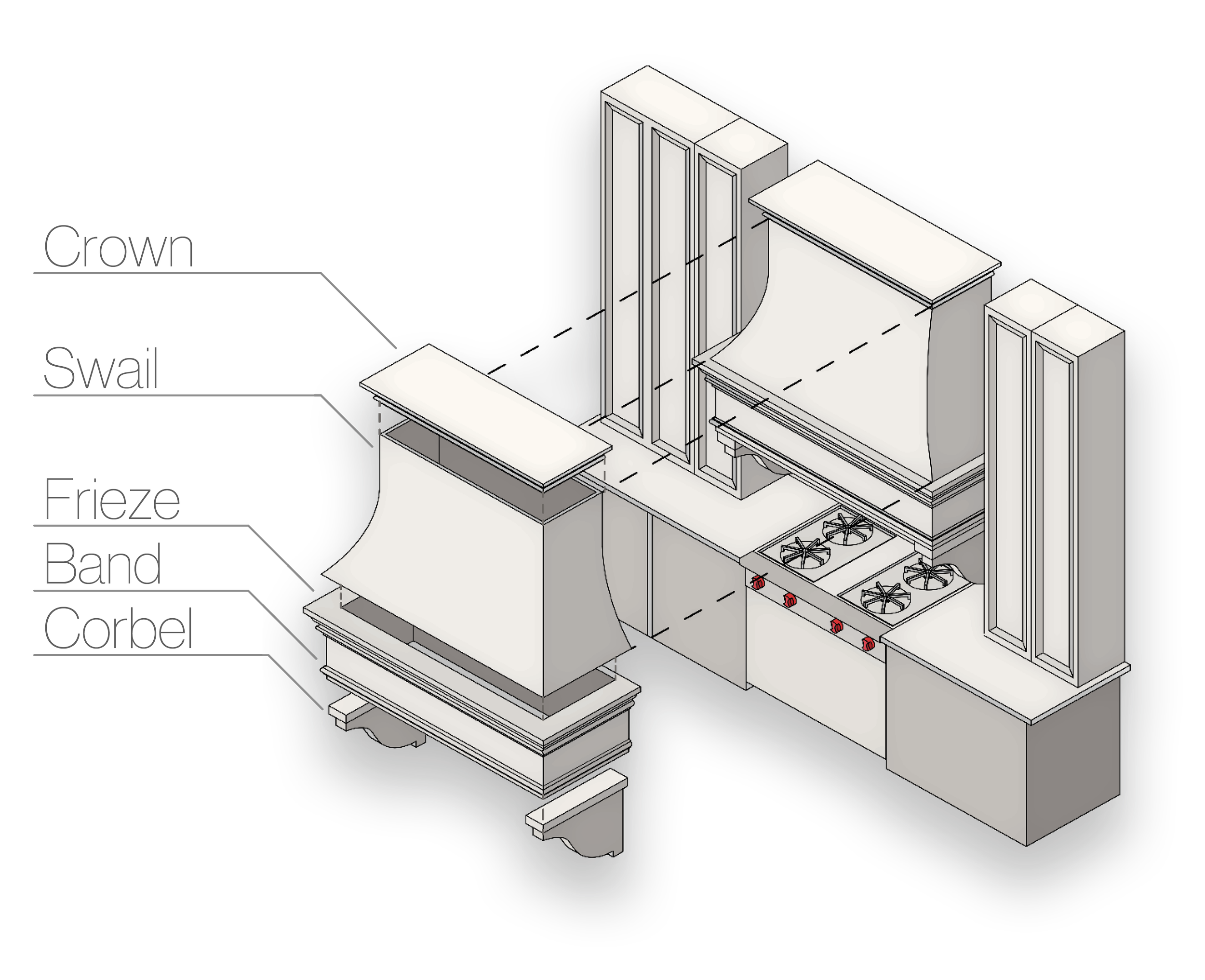 Crown

Swail

Frieze

Band

Corbel