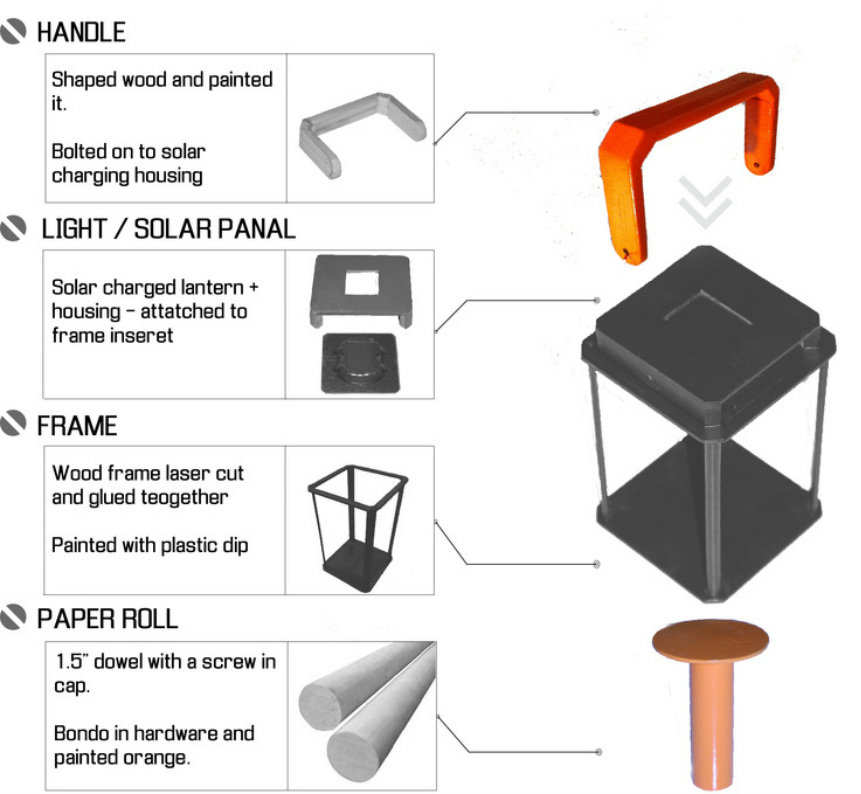 HANDLE

Shaped wood and painted it.

Bolted on to solar charging housing

LIGHT / SOLAR PANAL

Solar charged lantern + housing - attatched to frame inseret

FRAME

Wood frame laser cut and glued teogether

Painted with plastic dip

PAPER ROLL

1.5" dowel with a screw in cap.

Bondo in hardware and painted orange.