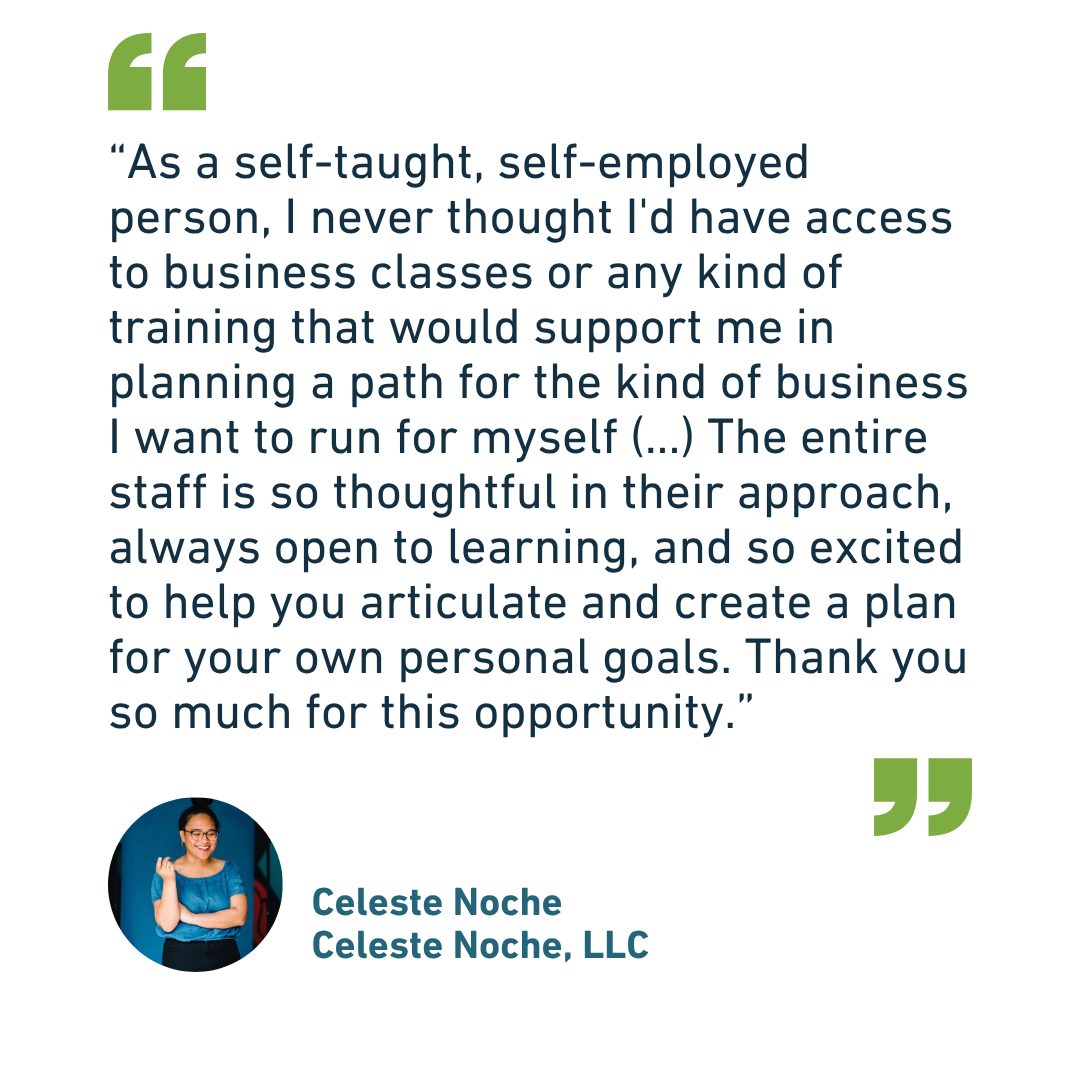 “As a self-taught, self-employed person, I never thought I'd have access to business classes or any kind of training that would support me in planning a path for the kind of business I want to run for myself (...) The entire staff is so thoughtful in their approach, always open to learning, and so excited to help you articulate and create a plan for your own personal goals. Thank you so much for this opportunity.”

Celeste Noche
Celeste Noche, LLC