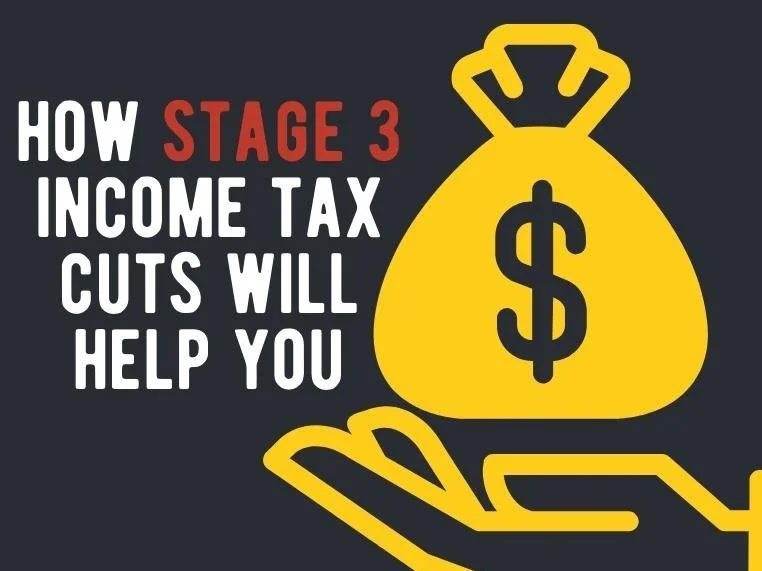 HOW STAGE 3 INCOME TAX CUTS WILL HELP YOU

$