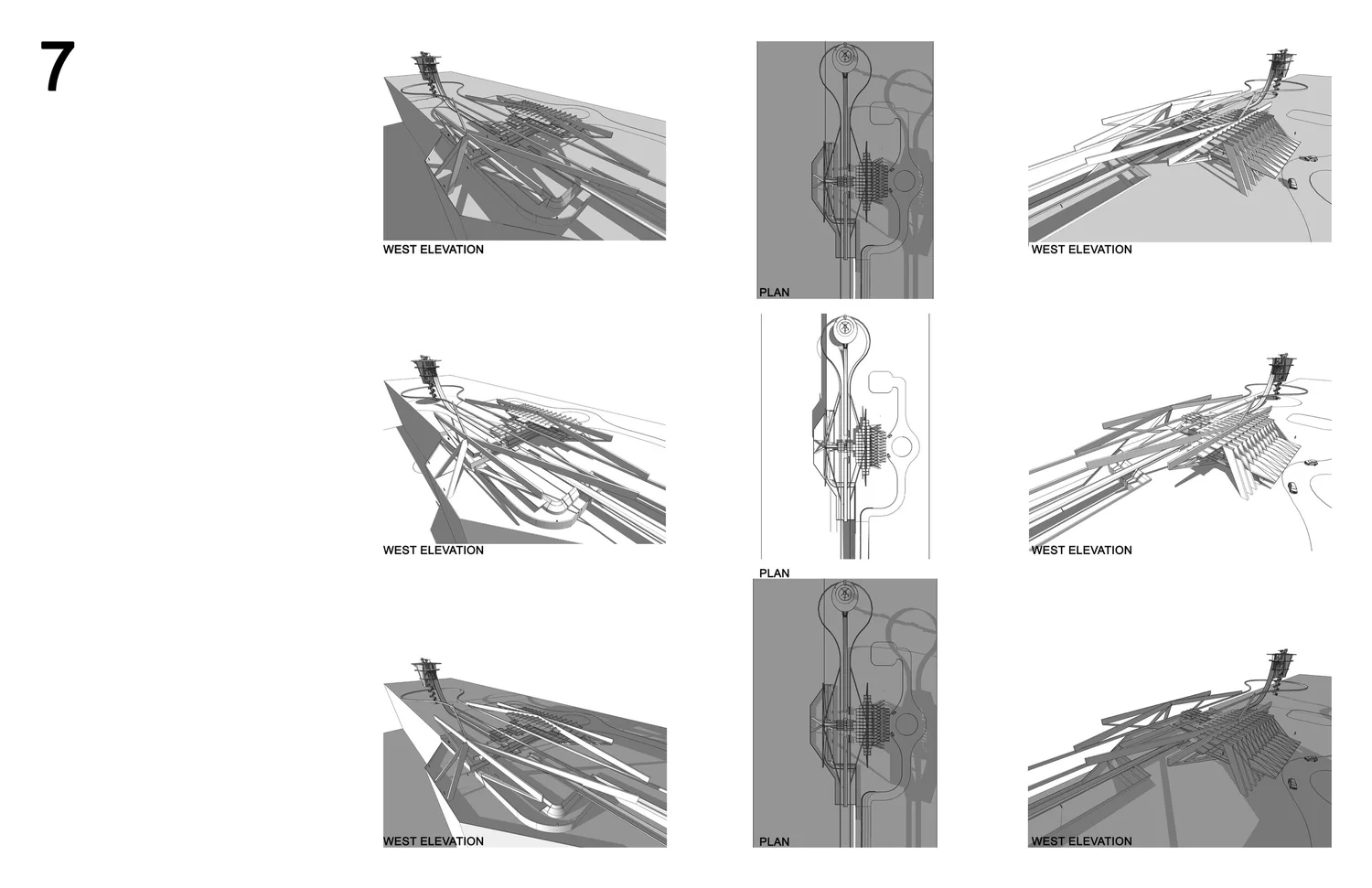 7

WEST ELEVATION

PLAN

WEST ELEVATION

WEST ELEVATION

PLAN

WEST ELEVATION

WEST ELEVATION

PLAN

WEST ELEVATION