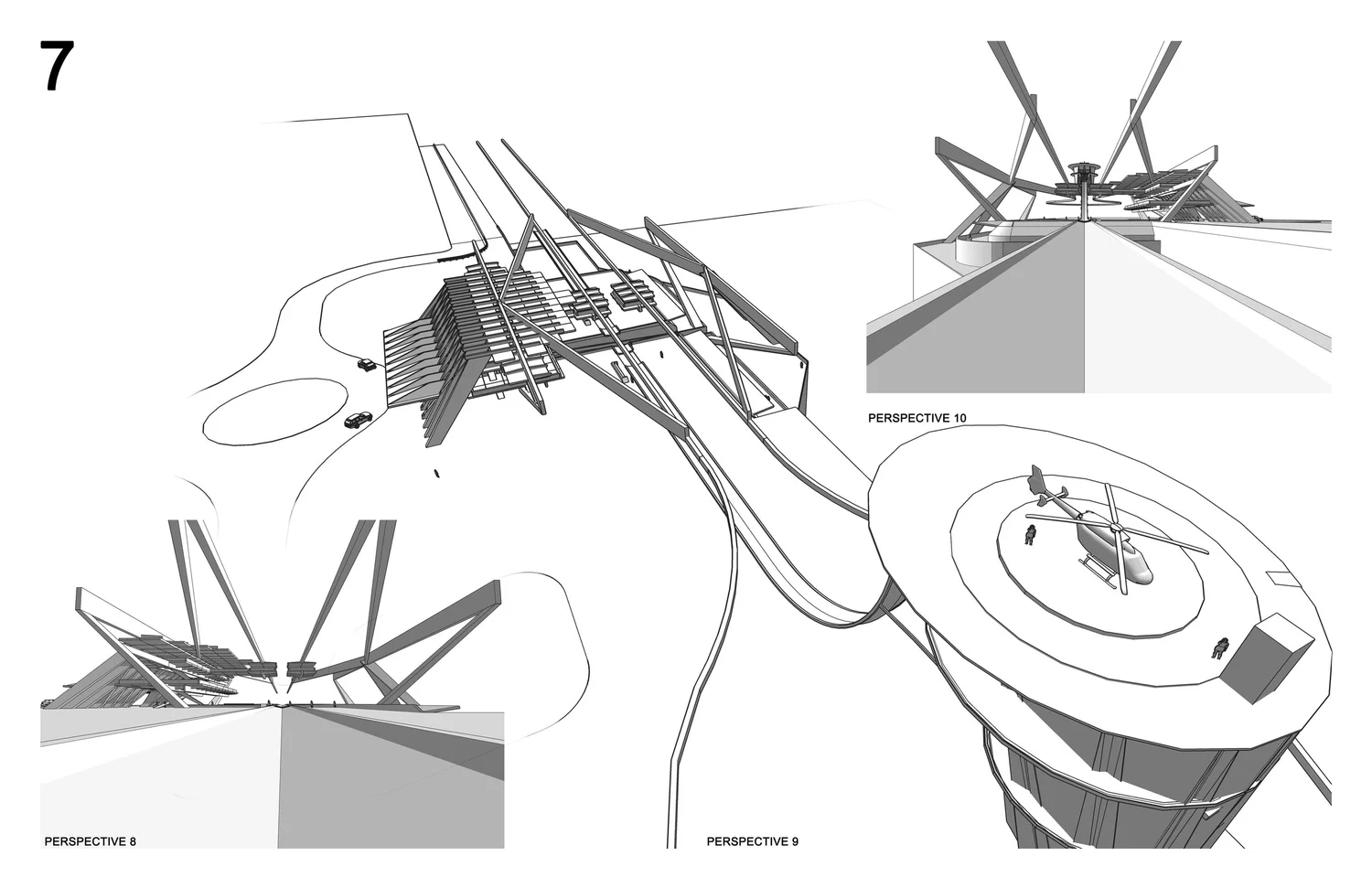 7

PERSPECTIVE 10

PERSPECTIVE 8

PERSPECTIVE 9