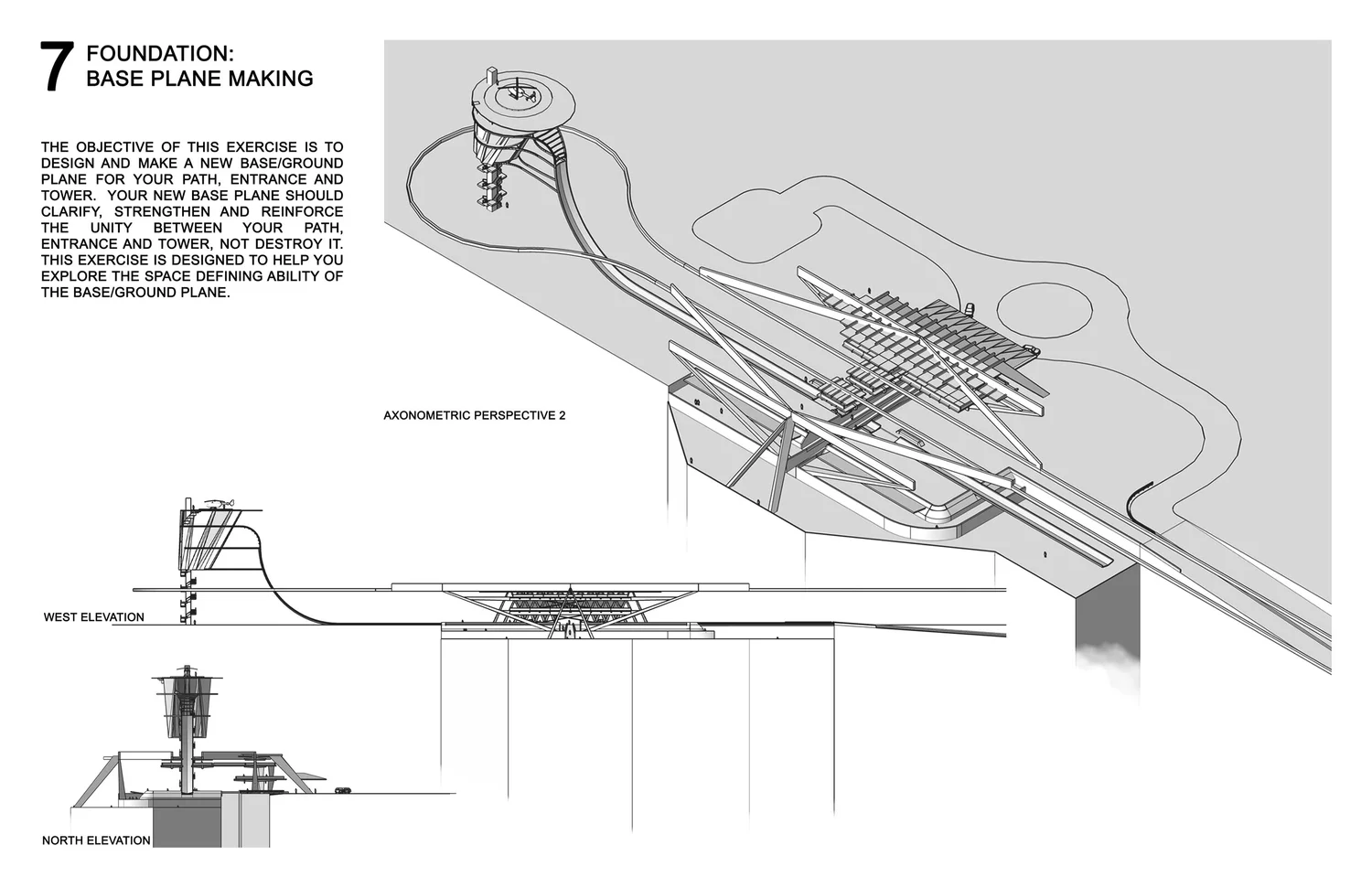 7 FOUNDATION:
BASE PLANE MAKING

THE OBJECTIVE OF THIS EXERCISE IS TO DESIGN AND MAKE A NEW BASE/GROUND PLANE FOR YOUR PATH, ENTRANCE AND TOWER. YOUR NEW BASE PLANE SHOULD CLARIFY, STRENGTHEN AND REINFORCE THE UNITY BETWEEN YOUR PATH, ENTRANCE AND TOWER, NOT DESTROY IT. THIS EXERCISE IS DESIGNED TO HELP YOU EXPLORE THE SPACE DEFINING ABILITY OF THE BASE/GROUND PLANE.

AXONOMETRIC PERSPECTIVE 2

WEST ELEVATION

NORTH ELEVATION