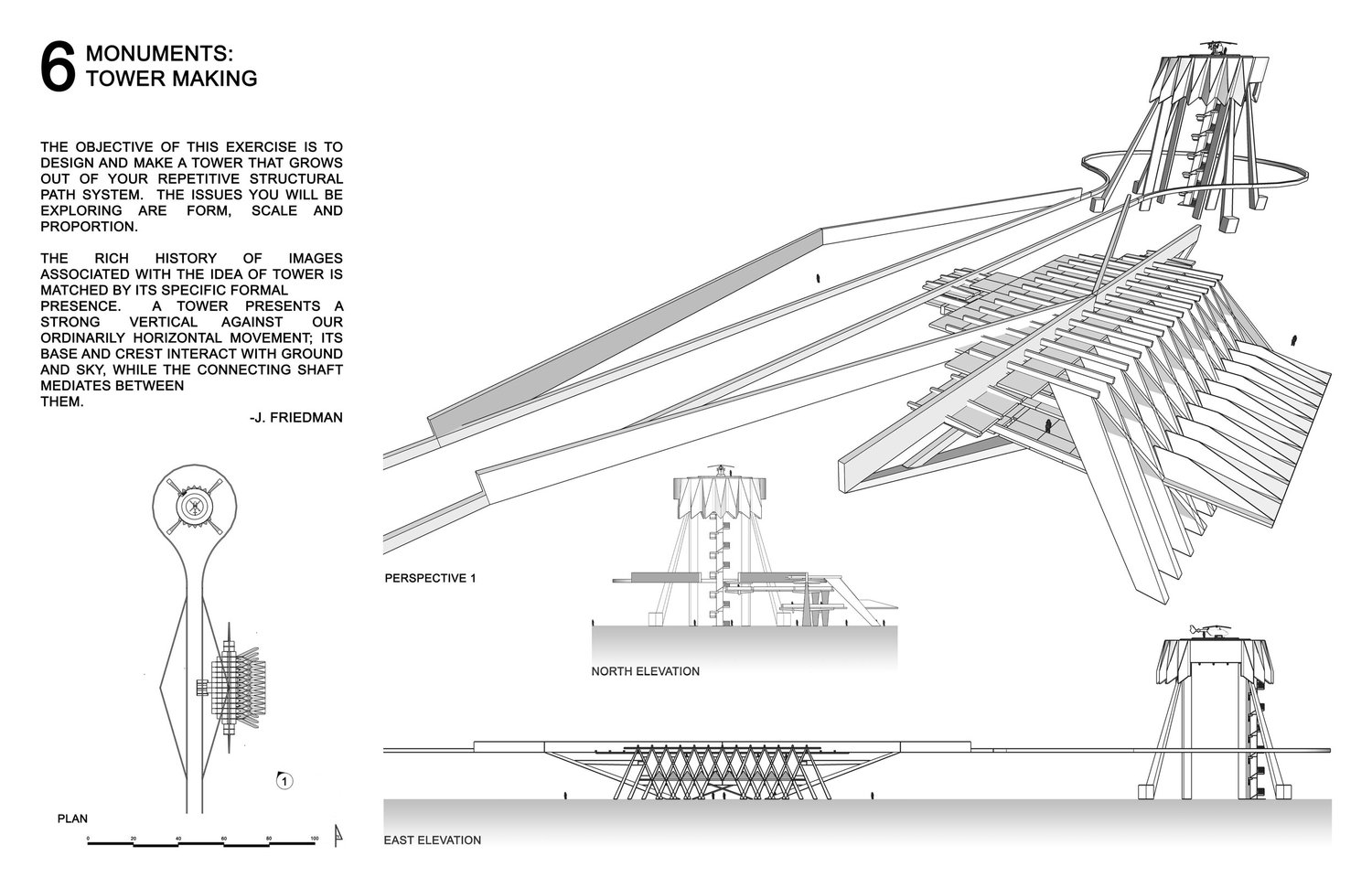 6 MONUMENTS:
TOWER MAKING

THE OBJECTIVE OF THIS EXERCISE IS TO DESIGN AND MAKE A TOWER THAT GROWS OUT OF YOUR REPETITIVE STRUCTURAL PATH SYSTEM. THE ISSUES YOU WILL BE EXPLORING ARE FORM, SCALE AND PROPORTION.

THE RICH HISTORY OF IMAGES ASSOCIATED WITH THE IDEA OF TOWER IS MATCHED BY ITS SPECIFIC FORMAL PRESENCE. A TOWER PRESENTS A STRONG VERTICAL AGAINST OUR ORDINARILY HORIZONTAL MOVEMENT; ITS BASE AND CREST INTERACT WITH GROUND AND SKY, WHILE THE CONNECTING SHAFT MEDIATES BETWEEN THEM.

-J. FRIEDMAN

1

PLAN

0 20 40 60 80 100

PERSPECTIVE 1

NORTH ELEVATION

EAST ELEVATION