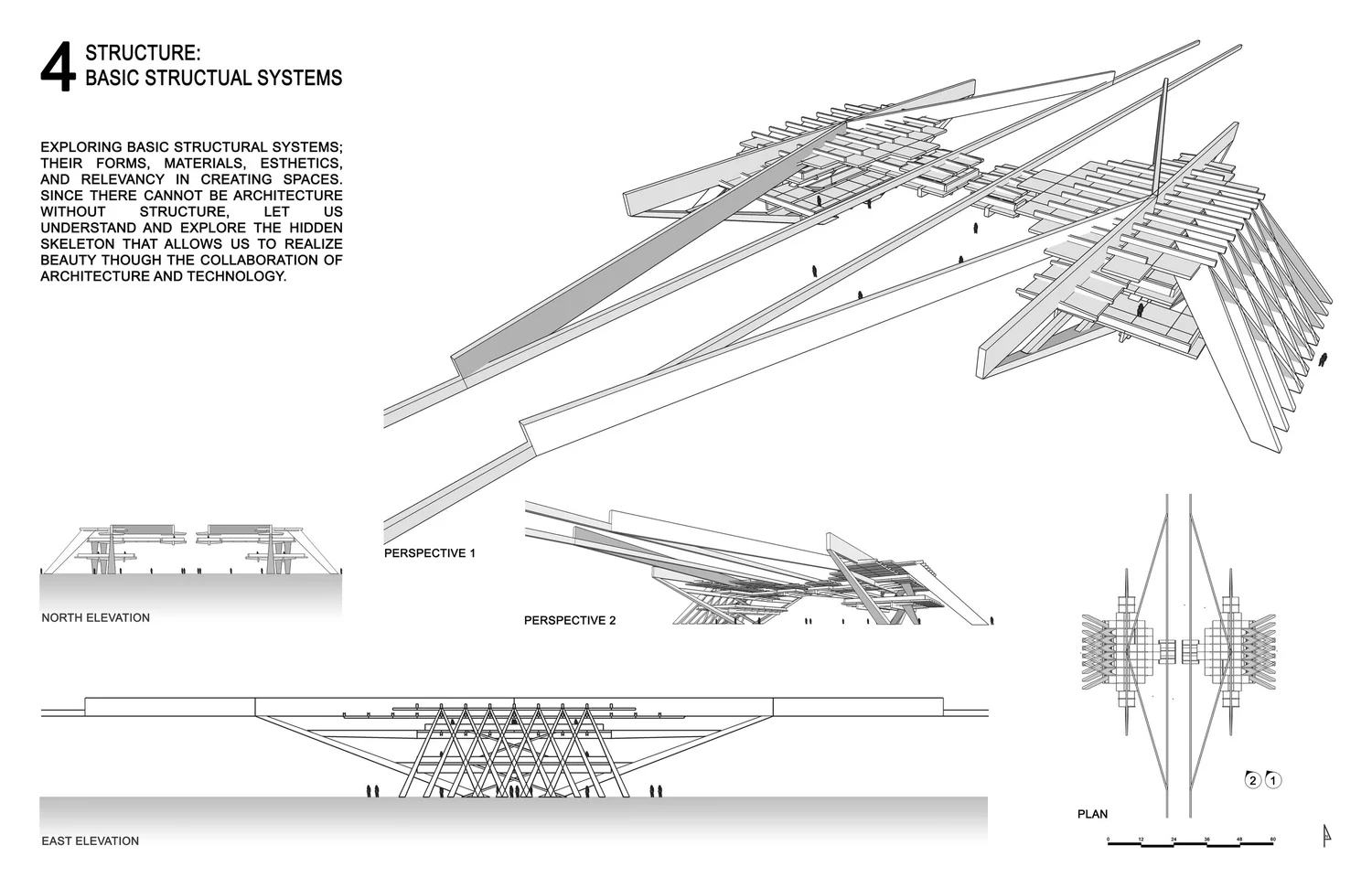 4 STRUCTURE:
BASIC STRUCTUAL SYSTEMS

EXPLORING BASIC STRUCTURAL SYSTEMS; THEIR FORMS, MATERIALS, ESTHETICS, AND RELEVANCY IN CREATING SPACES. SINCE THERE CANNOT BE ARCHITECTURE WITHOUT STRUCTURE, LET US UNDERSTAND AND EXPLORE THE HIDDEN SKELETON THAT ALLOWS US TO REALIZE BEAUTY THOUGH THE COLLABORATION OF ARCHITECTURE AND TECHNOLOGY.

PERSPECTIVE 1

NORTH ELEVATION

PERSPECTIVE 2

EAST ELEVATION

2 1

PLAN

0 12 24 36 48 60