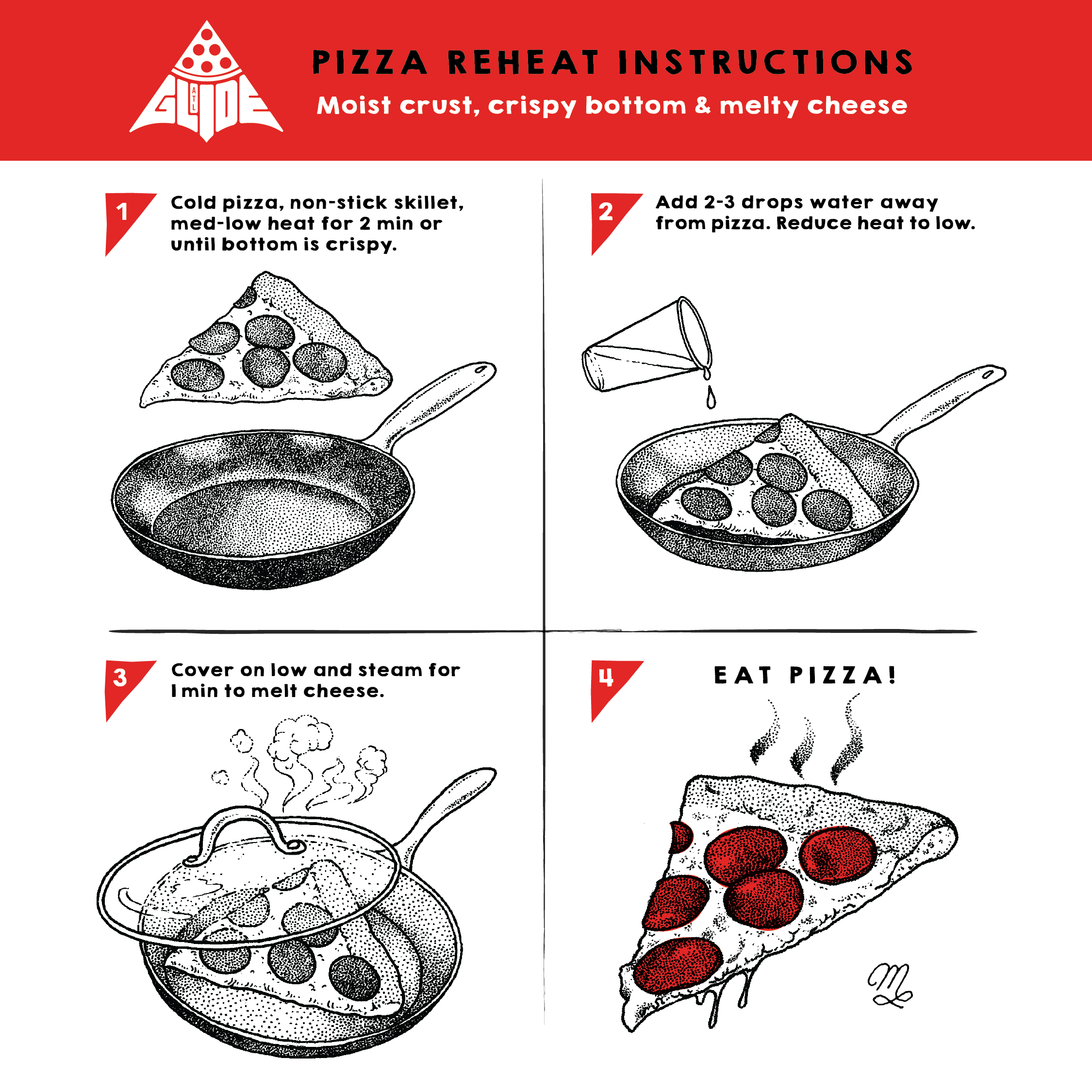 GLIDE ATL

PIZZA REHEAT INSTRUCTIONS

Moist crust, crispy bottom & melty cheese

1 Cold pizza, non-stick skillet, med-low heat for 2 min or until bottom is crispy.

2 Add 2-3 drops water away from pizza. Reduce heat to low.

3 Cover on low and steam for 1 min to melt cheese.

4 EAT PIZZA!

ML