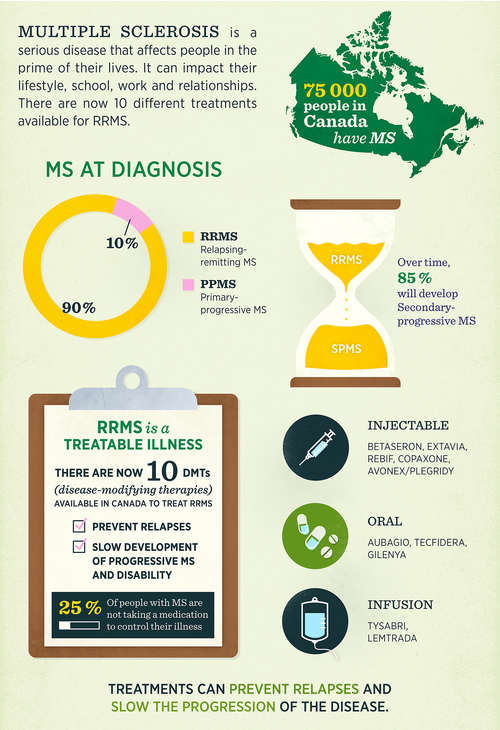 MULTIPLE SCLEROSIS is a serious disease that affects people in the prime of their lives. It can impact their lifestyle, school, work and relationships. There are now 10 different treatments available for RRMS.

75 000 people in Canada have MS

MS AT DIAGNOSIS

10%

90%

RRMS Relapsing-remitting MS

PPMS Primary-progressive MS

RRMS

SPMS

Over time, 85 % will develop Secondary-progressive MS

RRMS is a TREATABLE ILLNESS

THERE ARE NOW 10 DMTs (disease-modifying therapies) AVAILABLE IN CANADA TO TREAT RRMS

PREVENT RELAPSES

SLOW DEVELOPMENT OF PROGRESSIVE MS AND DISABILITY

25 % Of people with MS are not taking a medication to control their illness

INJECTABLE

BETASERON, EXTAVIA, REBIF, COPAXONE, AVONEX/PLEGRIDY

ORAL

AUBAGIO, TECFIDERA, GILENYA

INFUSION

TYSABRI, LEMTRADA

TREATMENTS CAN PREVENT RELAPSES AND SLOW THE PROGRESSION OF THE DISEASE.